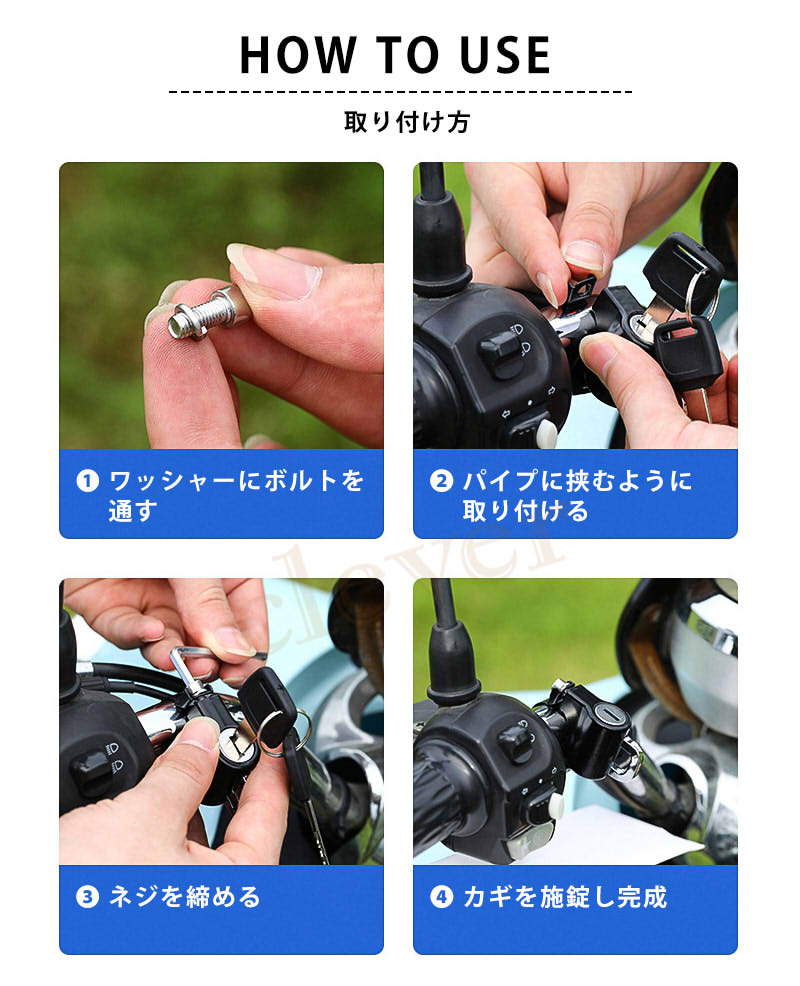 HOW TO USE

取り付け方

❶ ワッシャーにボルトを通す

❷ パイプに挟むように取り付ける

clever

❸ ネジを締める

❹ カギを施錠し完成