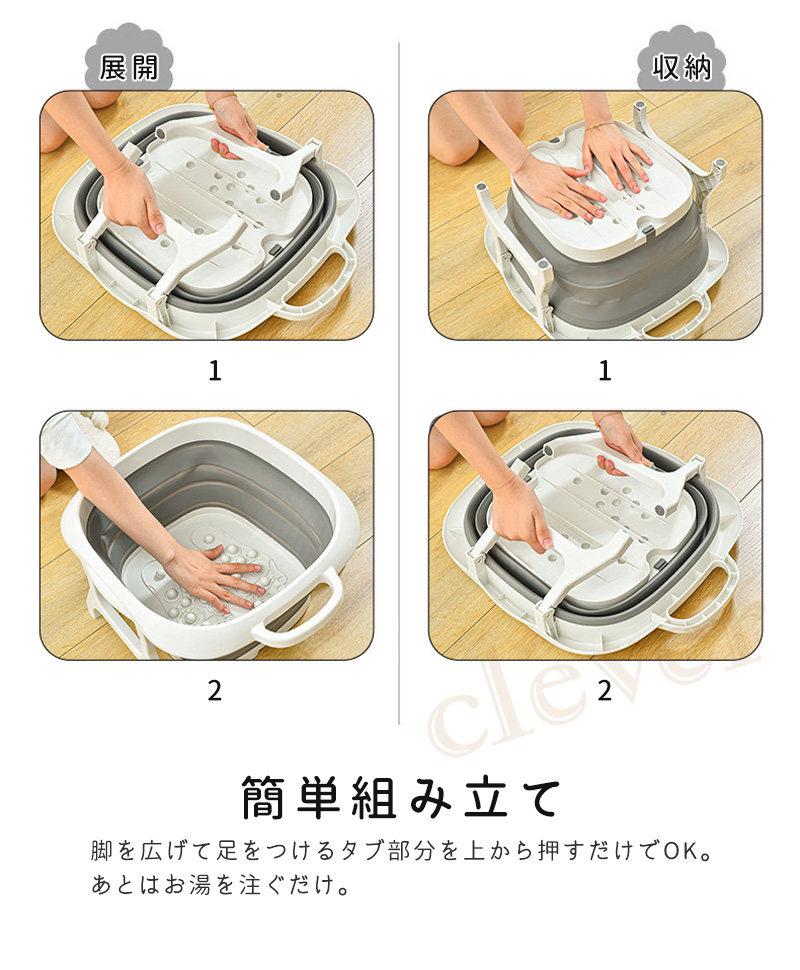 展開

1

2

収納

1

2

clever

簡単組み立て

脚を広げて足をつけるタブ部分を上から押すだけでOK。
あとはお湯を注ぐだけ。