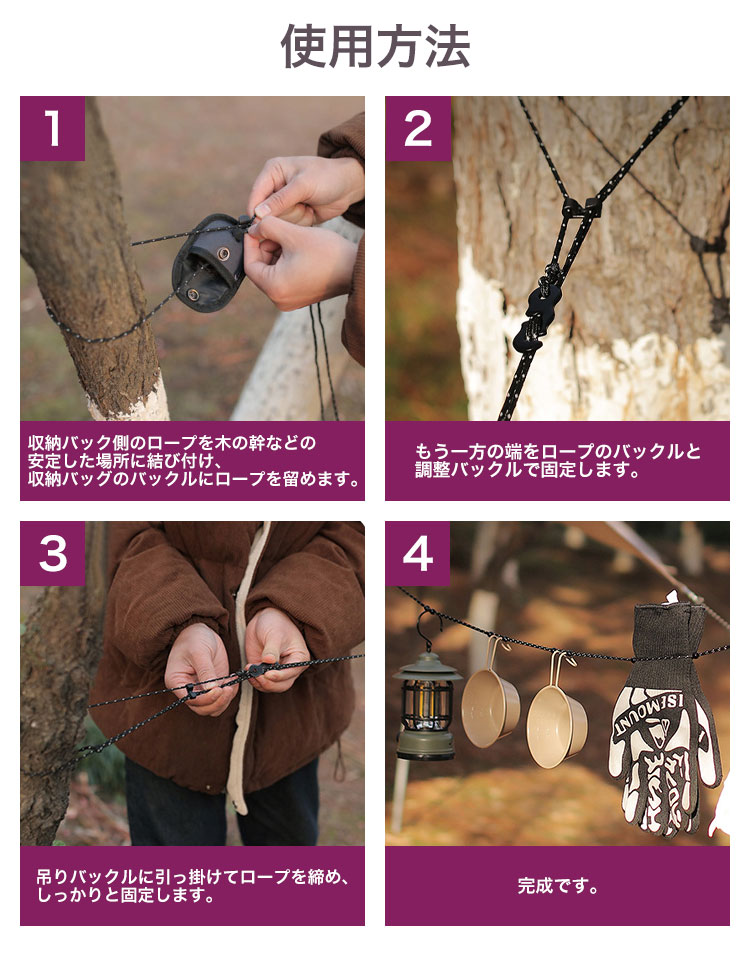 使用方法

1

収納バック側のロープを木の幹などの安定した場所に結び付け、収納バッグのバックルにロープを留めます。

2

もう一方の端をロープのバックルと調整バックルで固定します。

3

吊りバックルに引っ掛けてロープを締め、しっかりと固定します。

4

ISEMOUNT

完成です。