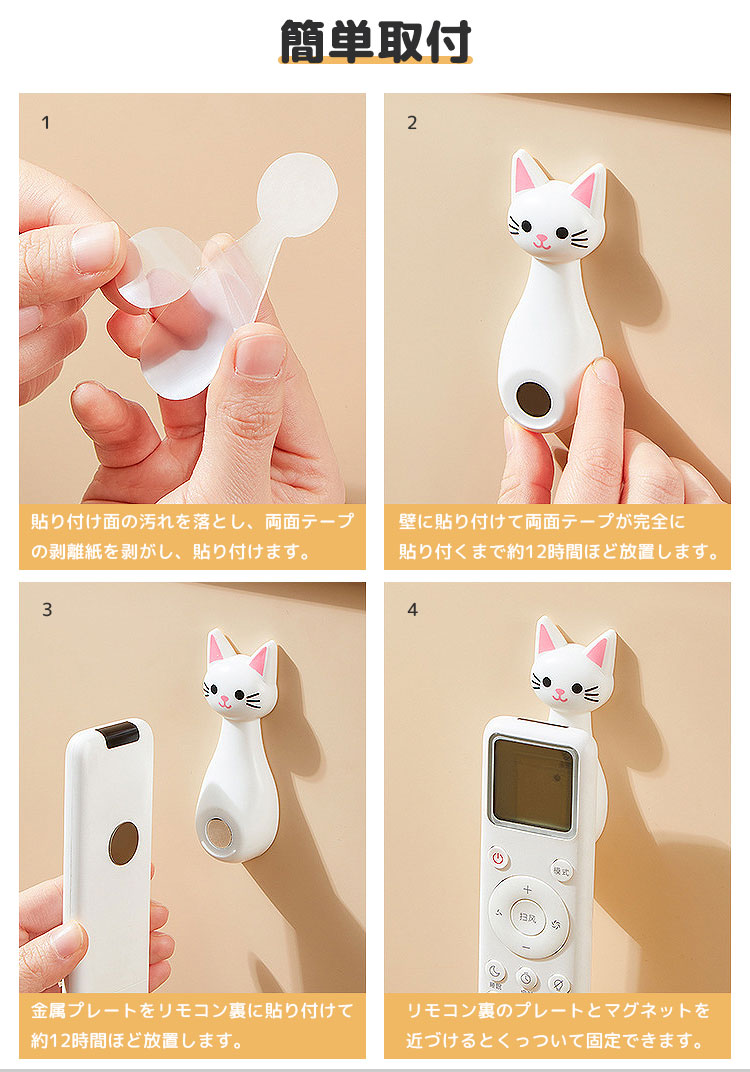 簡単取付

1

貼り付け面の汚れを落とし、両面テープの剥離紙を剥がし、貼り付けます。

2

壁に貼り付けて両面テープが完全に貼り付くまで約12時間ほど放置します。

3

金属プレートをリモコン裏に貼り付けて約12時間ほど放置します。

4

模式

扫风

睡眠

リモコン裏のプレートとマグネットを近づけるとくっついて固定できます。