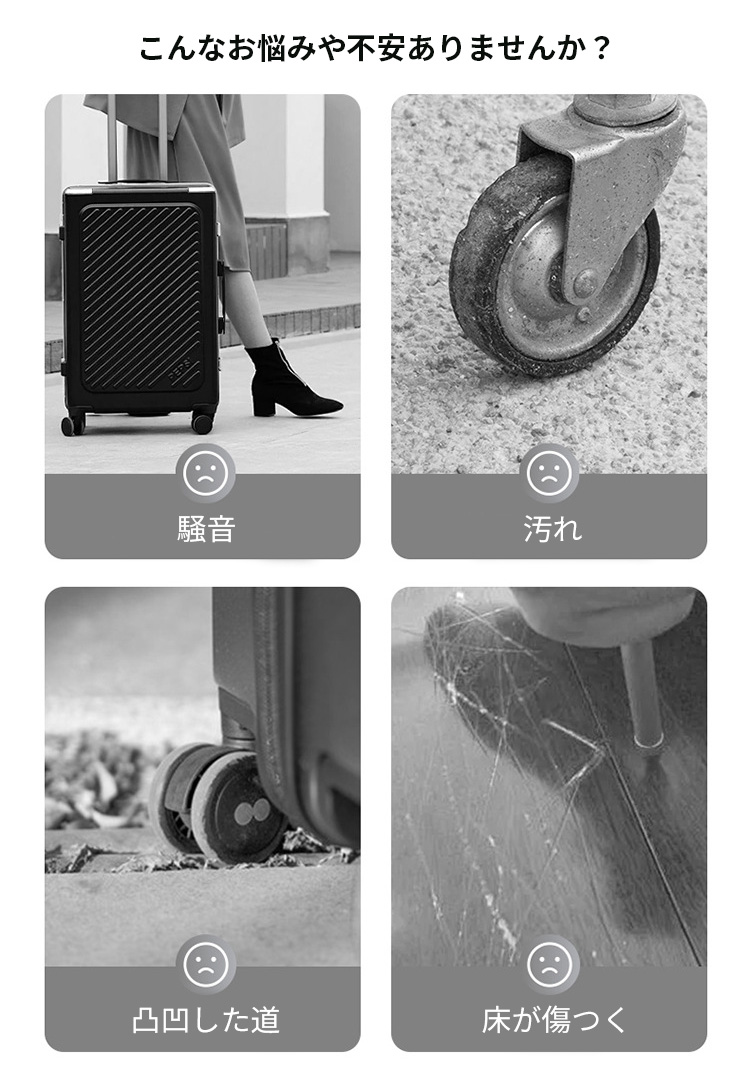 こんなお悩みや不安ありませんか？

騒音

汚れ

凸凹した道

床が傷つく