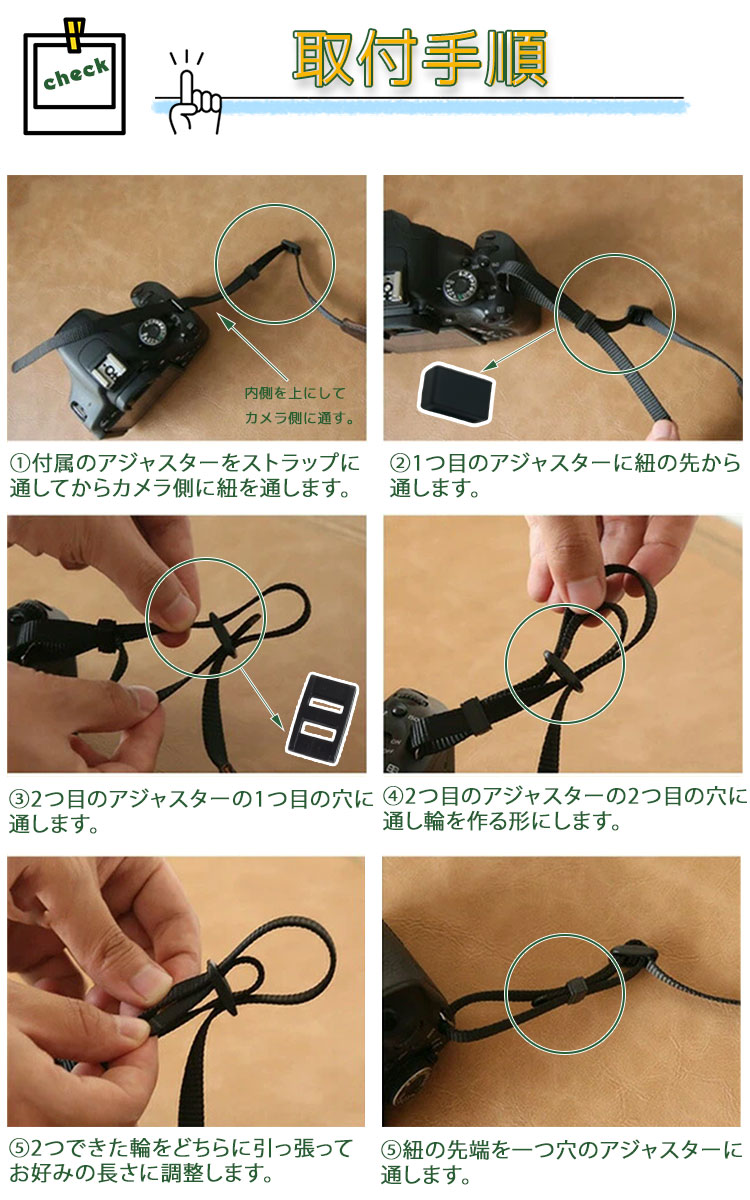 check

取付手順

内側を上にして
カメラ側に通す。

①付属のアジャスターをストラップに通してからカメラ側に紐を通します。

②1つ目のアジャスターに紐の先から通します。

③2つ目のアジャスターの1つ目の穴に通します。

④2つ目のアジャスターの2つ目の穴に通し輪を作る形にします。

⑤2つできた輪をどちらに引っ張ってお好みの長さに調整します。

⑤紐の先端を一つ穴のアジャスターに通します。