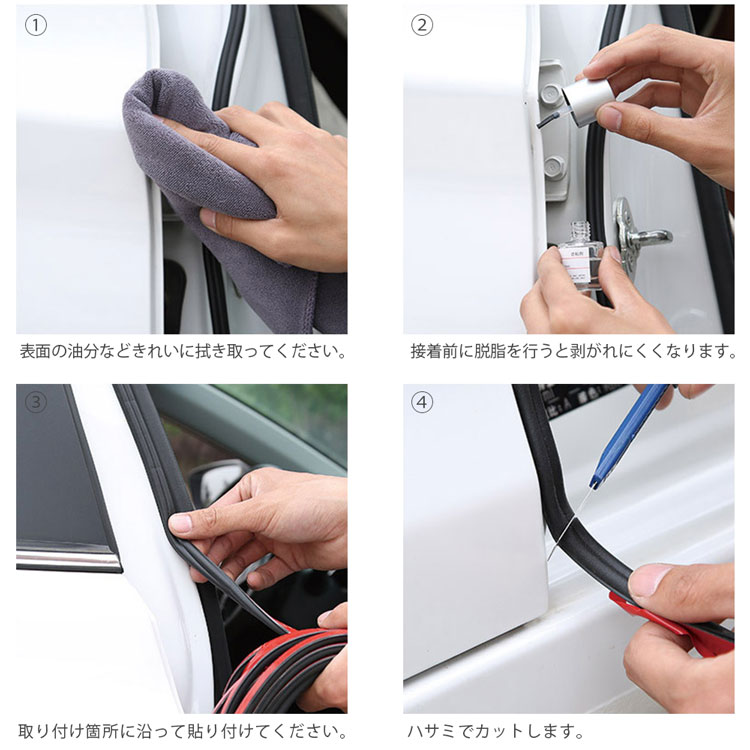 ①

表面の油分などきれいに拭き取ってください。

②

接着前に脱脂を行うと剥がれにくくなります。

③

取り付け箇所に沿って貼り付けてください。

④

ハサミでカットします。