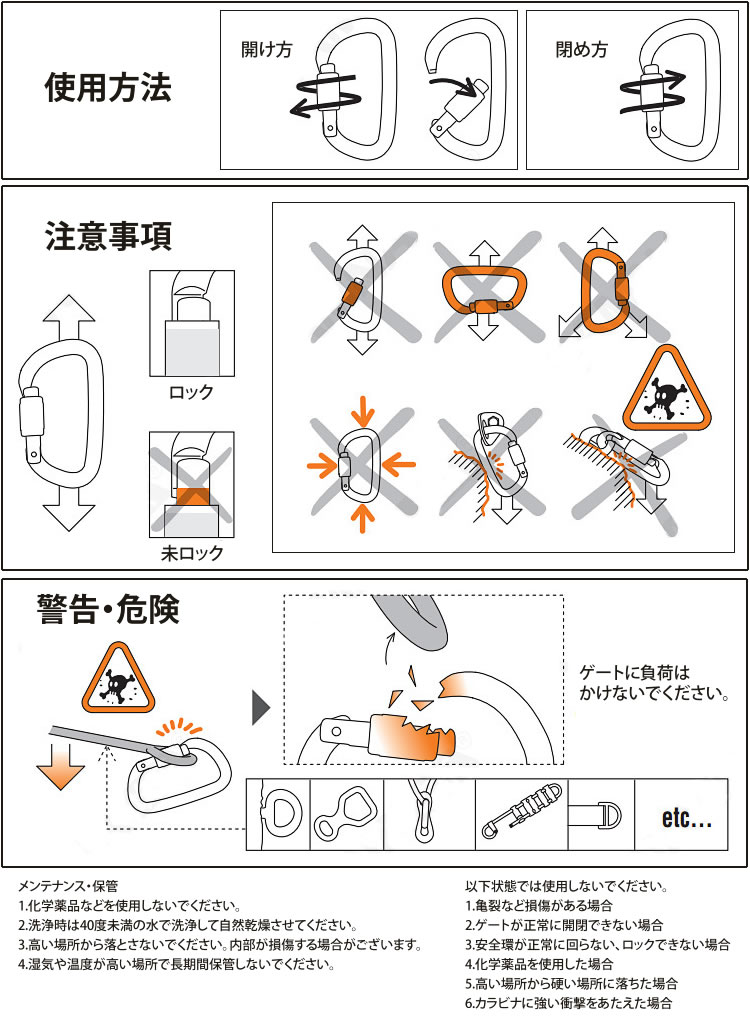 使用方法

開け方

閉め方

注意事項

ロック

未ロック

警告・危険

ゲートに負荷はかけないでください。

etc...

メンテナンス・保管
1.化学薬品などを使用しないでください。
2.洗浄時は40度未満の水で洗浄して自然乾燥させてください。
3.高い場所から落とさないでください。内部が損傷する場合がございます。
4.湿気や温度が高い場所で長期間保管しないでください。

以下状態では使用しないでください。
1.亀裂など損傷がある場合
2.ゲートが正常に開閉できない場合
3.安全環が正常に回らない、ロックできない場合
4.化学薬品を使用した場合
5.高い場所から硬い場所に落ちた場合
6.カラビナに強い衝撃をあたえた場合