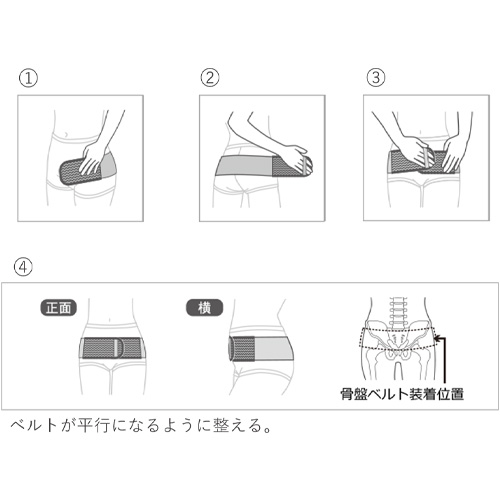 ①

②

③

④

正面

横

骨盤ベルト装着位置

ベルトが平行になるように整える。