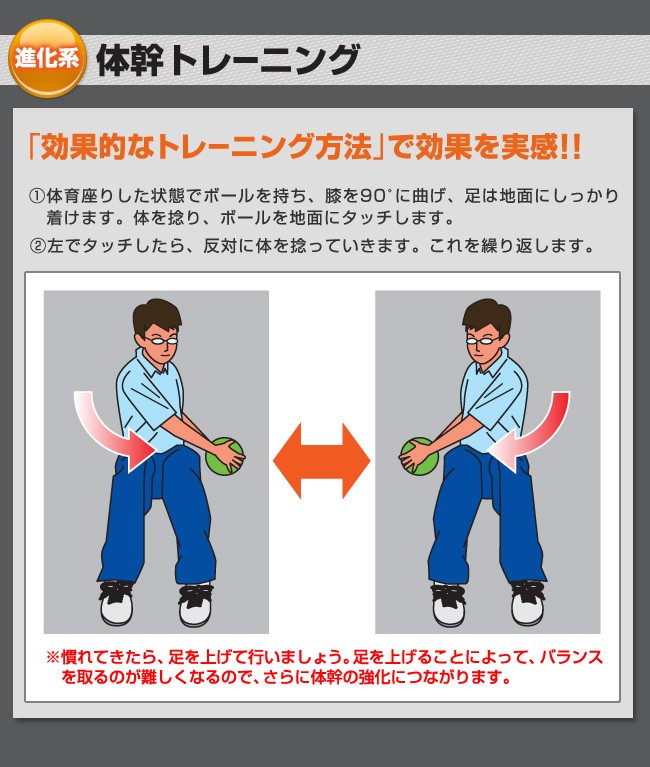 進化系 体幹トレーニング

「効果的なトレーニング方法」で効果を実感!!

①体育座りした状態でボールを持ち、膝を90°に曲げ、足は地面にしっかり着けます。体を捻り、ボールを地面にタッチします。

②左でタッチしたら、反対に体を捻っていきます。これを繰り返します。

※慣れてきたら、足を上げて行いましょう。足を上げることによって、バランスを取るのが難しくなるので、さらに体幹の強化につながります。