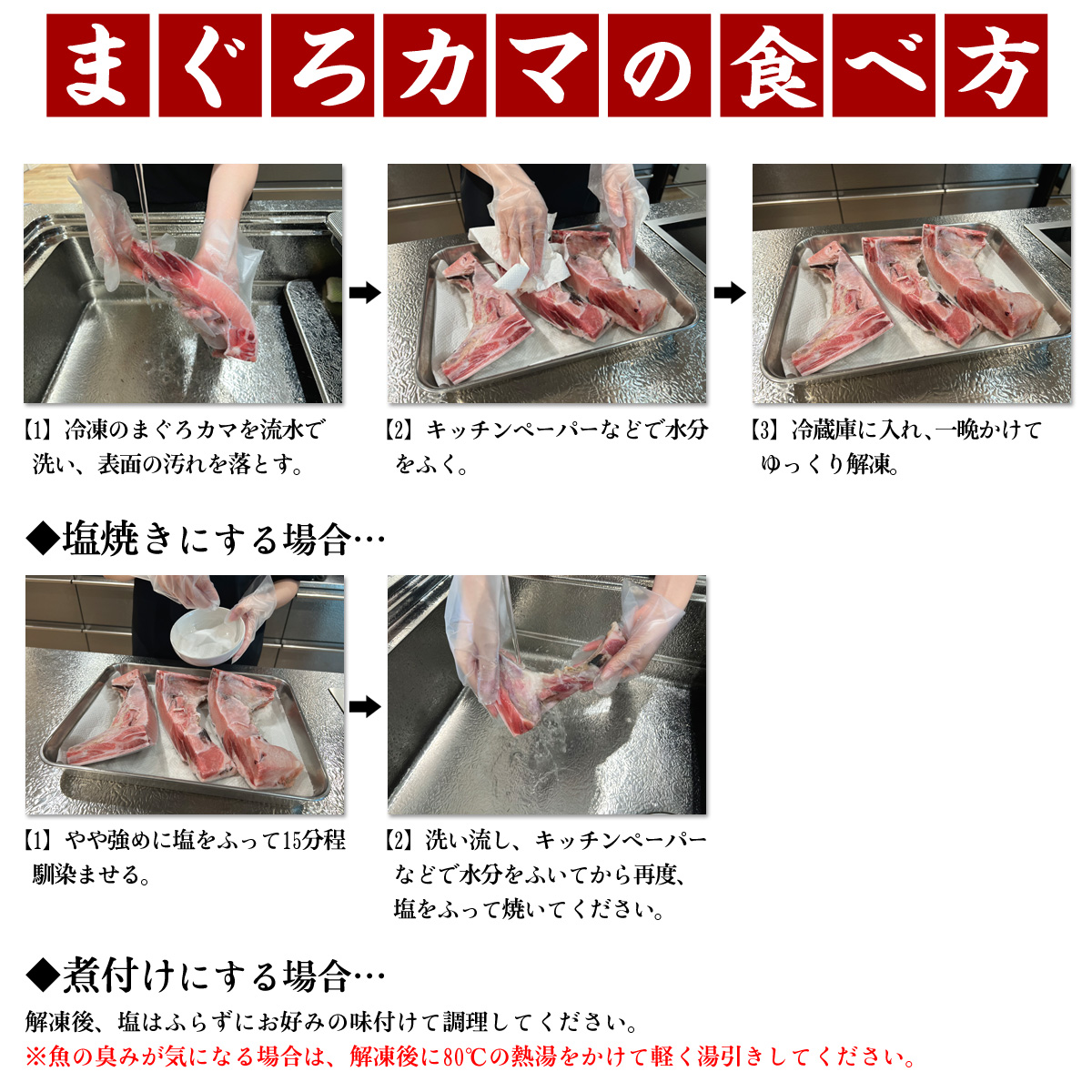 まぐろカマの食べ方

【1】冷凍のまぐろカマを流水で洗い、表面の汚れを落とす。

【2】キッチンペーパーなどで水分をふく。

【3】冷蔵庫に入れ、一晩かけてゆっくり解凍。

◆塩焼きにする場合…

【1】やや強めに塩をふって15分程馴染ませる。

【2】洗い流し、キッチンペーパーなどで水分をふいてから再度、塩をふって焼いてください。

◆煮付けにする場合…

解凍後、塩はふらずにお好みの味付けて調理してください。

※魚の臭みが気になる場合は、解凍後に80℃の熱湯をかけて軽く湯引きしてください。