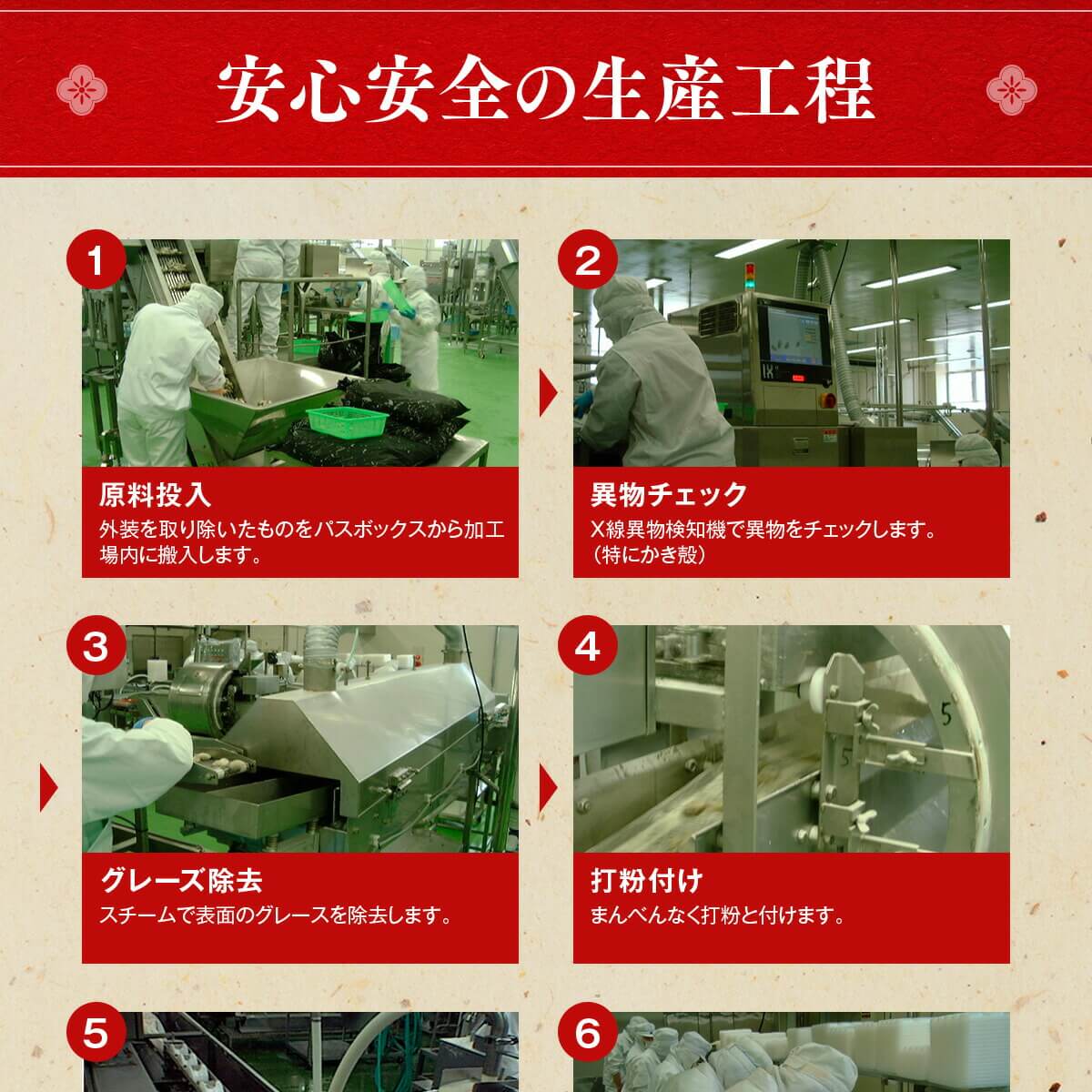 安心安全の生産工程

1

原料投入
外装を取り除いたものをパスボックスから加工場内に搬入します。

2

異物チェック
X線異物検知機で異物をチェックします。（特にかき殻）

3

グレーズ除去
スチームで表面のグレースを除去します。

4

打粉付け
まんべんなく打粉と付けます。

5

6