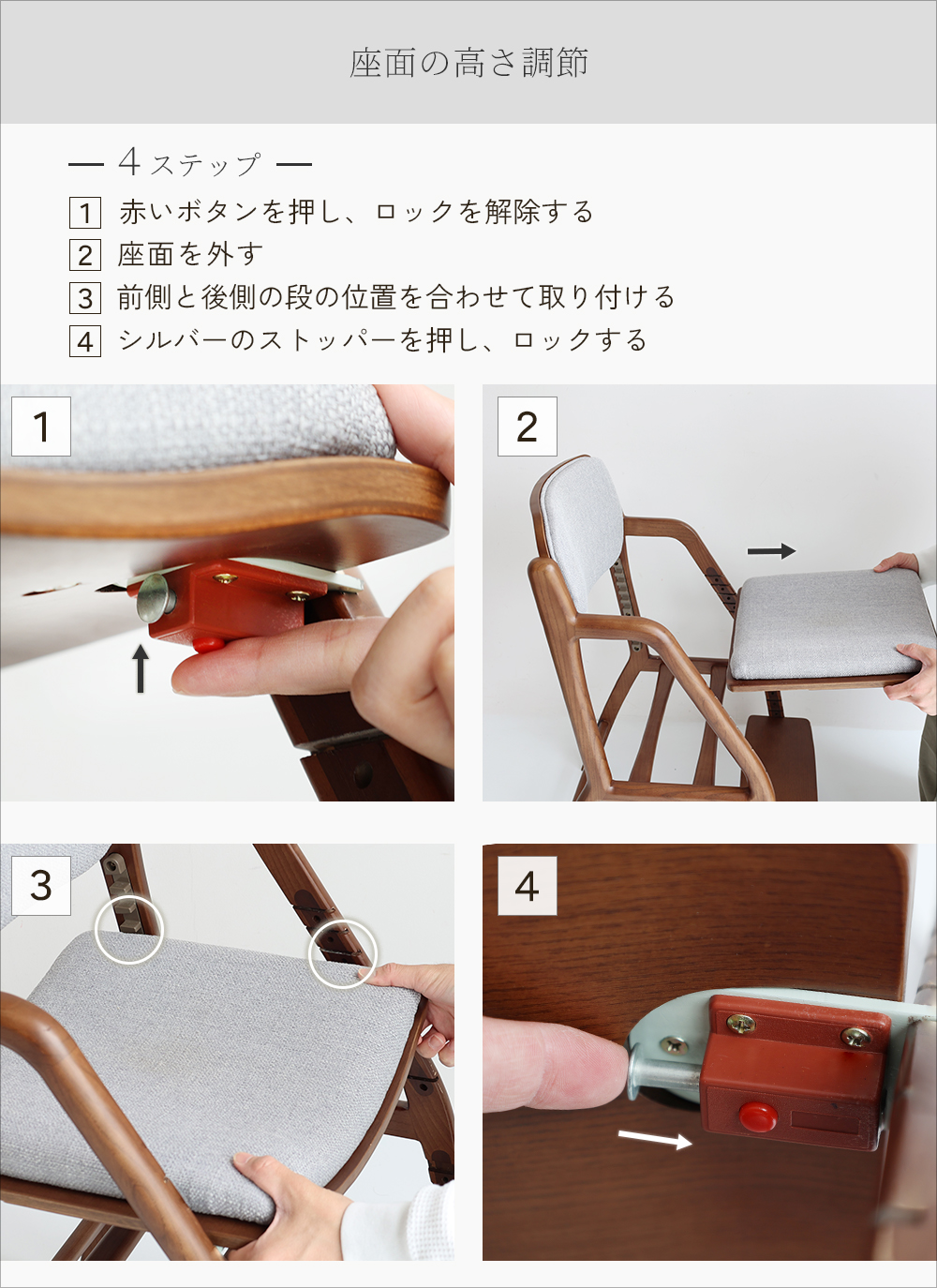 座面の高さ調節

— 4ステップ —

1 赤いボタンを押し、ロックを解除する
2 座面を外す
3 前側と後側の段の位置を合わせて取り付ける
4 シルバーのストッパーを押し、ロックする

1

2

3

4