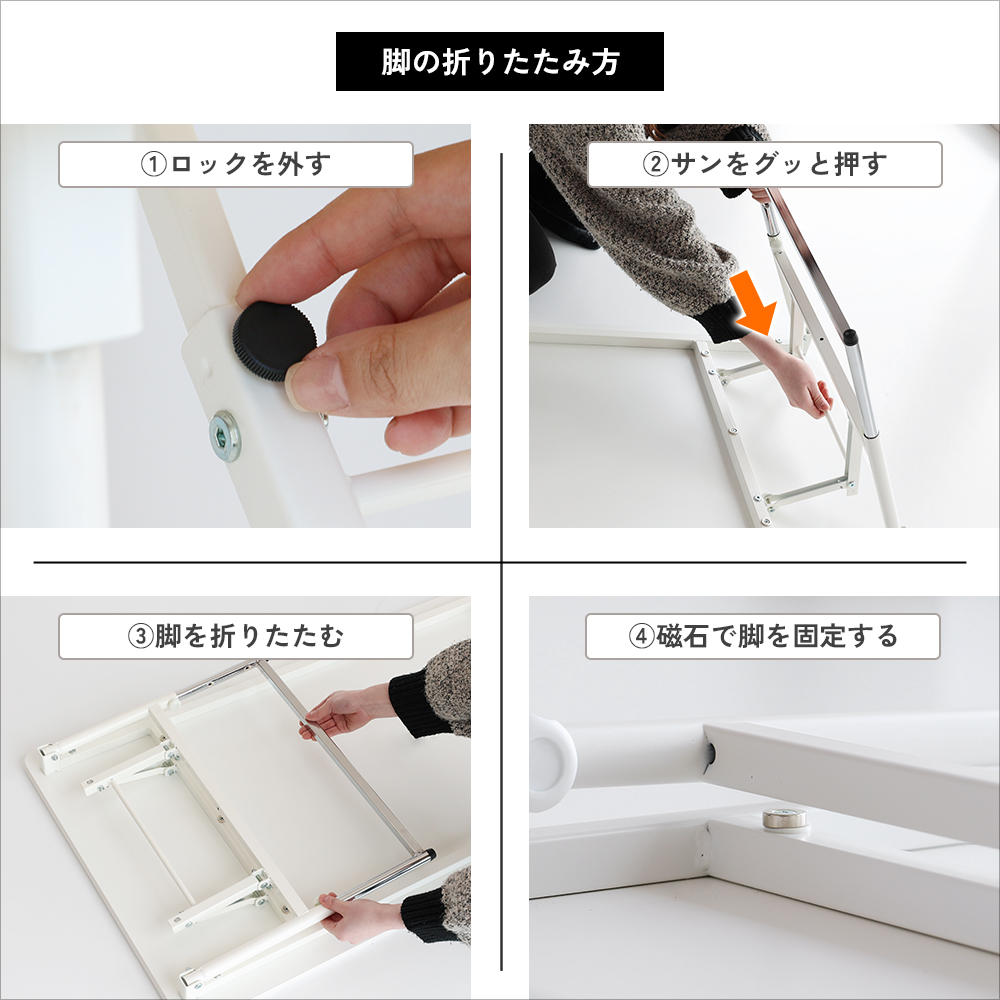 脚の折りたたみ方

①ロックを外す

②サンをグッと押す

③脚を折りたたむ

④磁石で脚を固定する