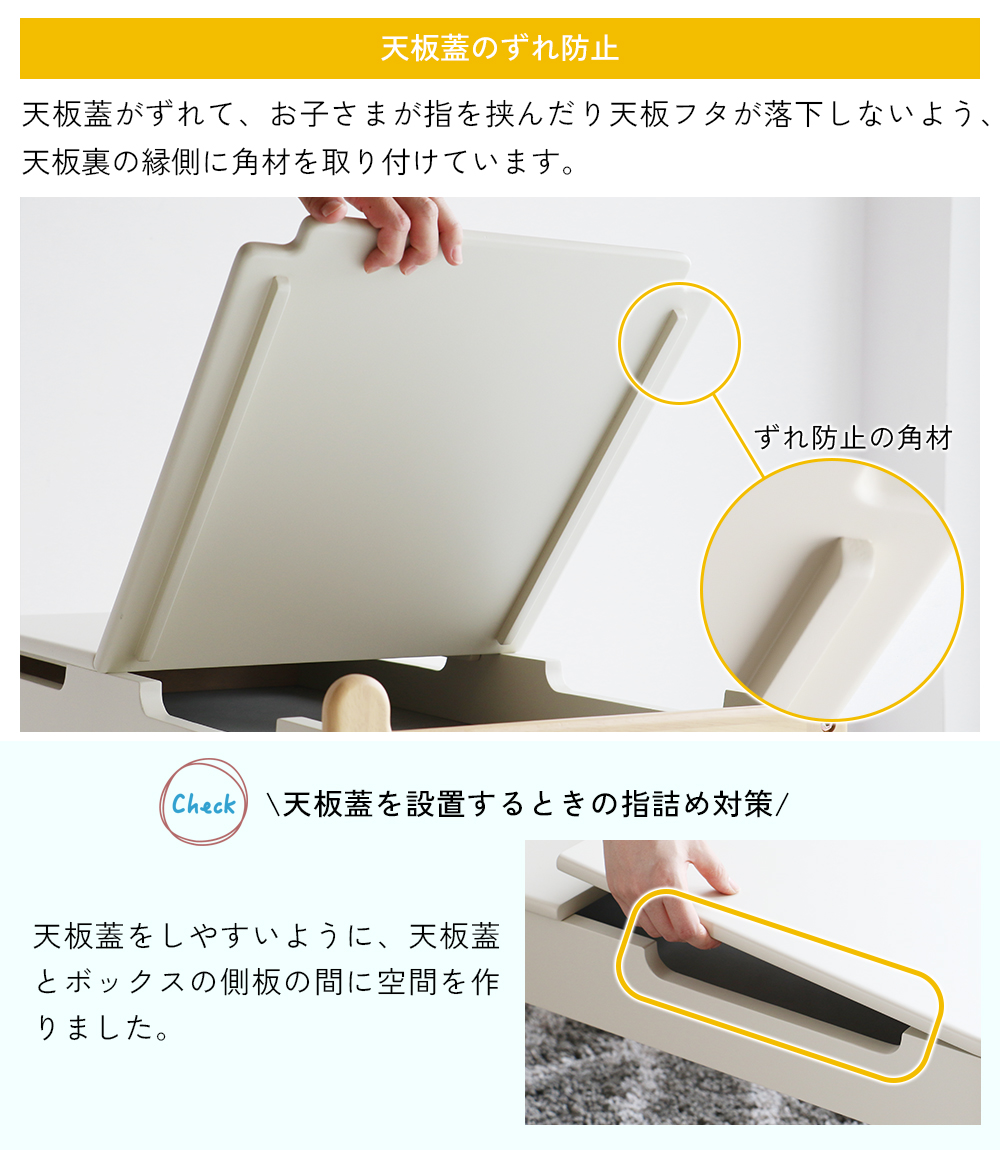 天板蓋のずれ防止

天板蓋がずれて、お子さまが指を挟んだり天板フタが落下しないよう、天板裏の縁側に角材を取り付けています。

ずれ防止の角材

Check \天板蓋を設置するときの指詰め対策/

天板蓋をしやすいように、天板蓋とボックスの側板の間に空間を作りました。