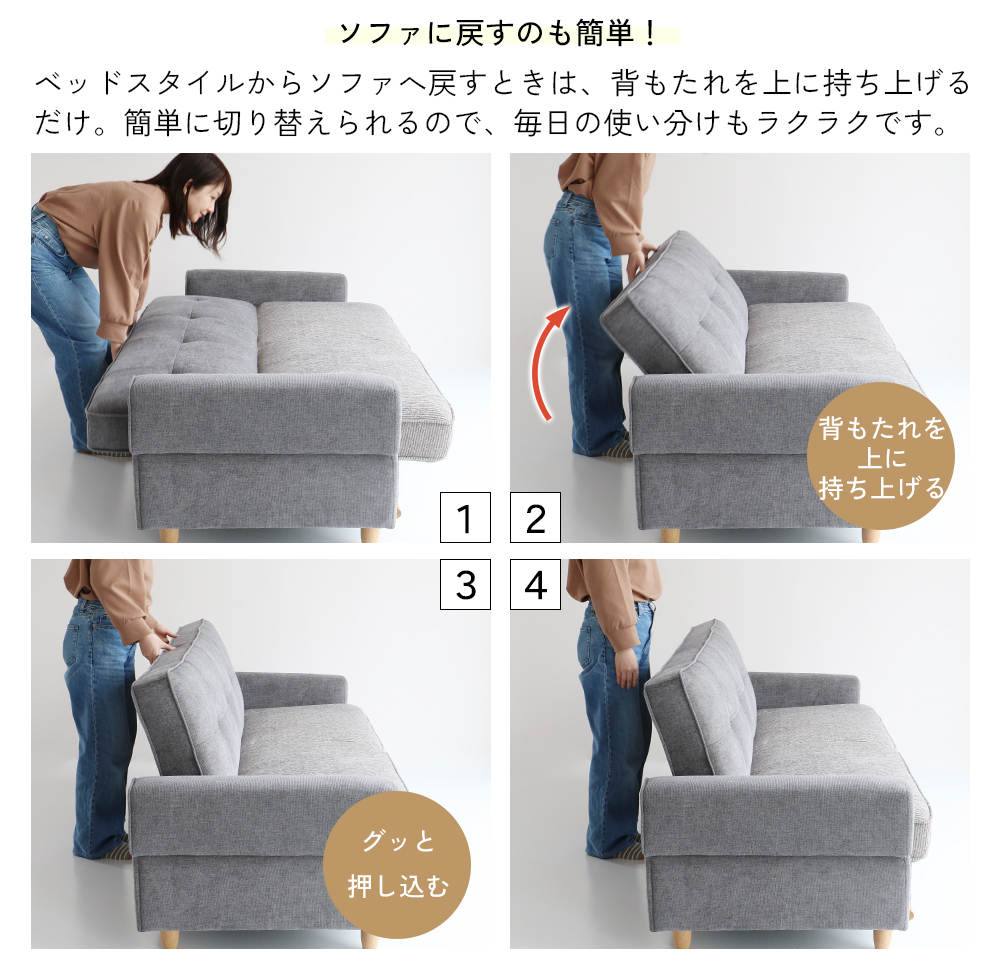 ソファに戻すのも簡単！

ベッドスタイルからソファへ戻すときは、背もたれを上に持ち上げるだけ。簡単に切り替えられるので、毎日の使い分けもラクラクです。

1

2

背もたれを上に持ち上げる

3

4

グッと押し込む