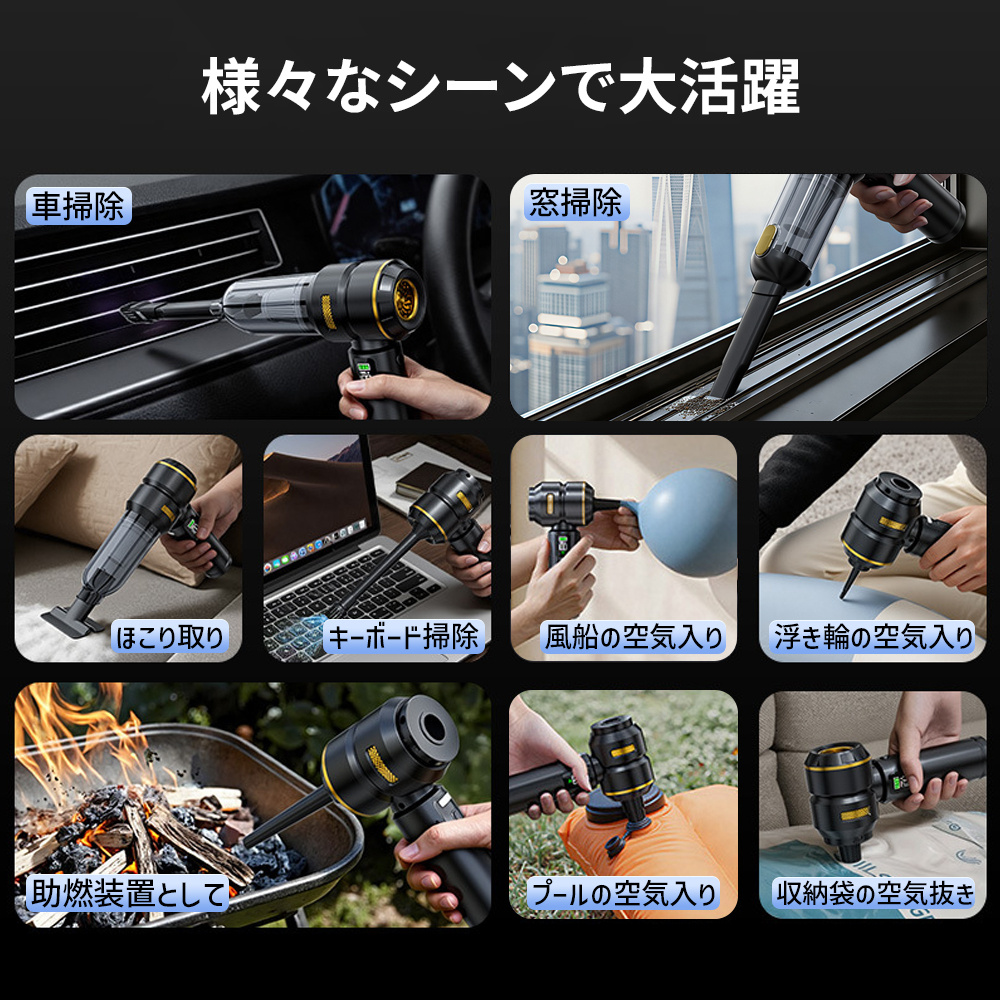 様々なシーンで大活躍

車掃除

窓掃除

ほこり取り

キーボード掃除

風船の空気入り

浮き輪の空気入り

助燃装置として

プールの空気入り

収納袋の空気抜き