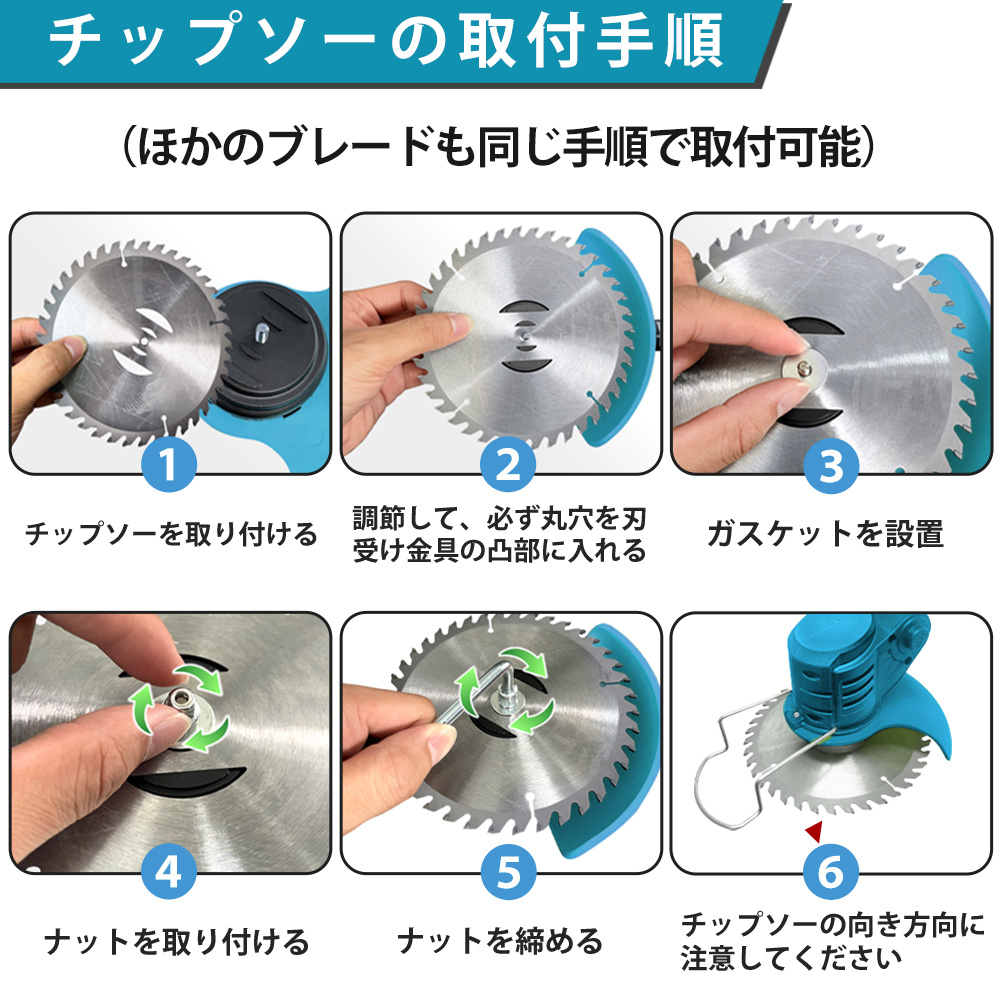 チップソーの取付手順

（ほかのブレードも同じ手順で取付可能）

1

チップソーを取り付ける

2

調節して、必ず丸穴を刃受け金具の凸部に入れる

3

ガスケットを設置

4

ナットを取り付ける

5

ナットを締める

6

チップソーの向き方向に注意してください