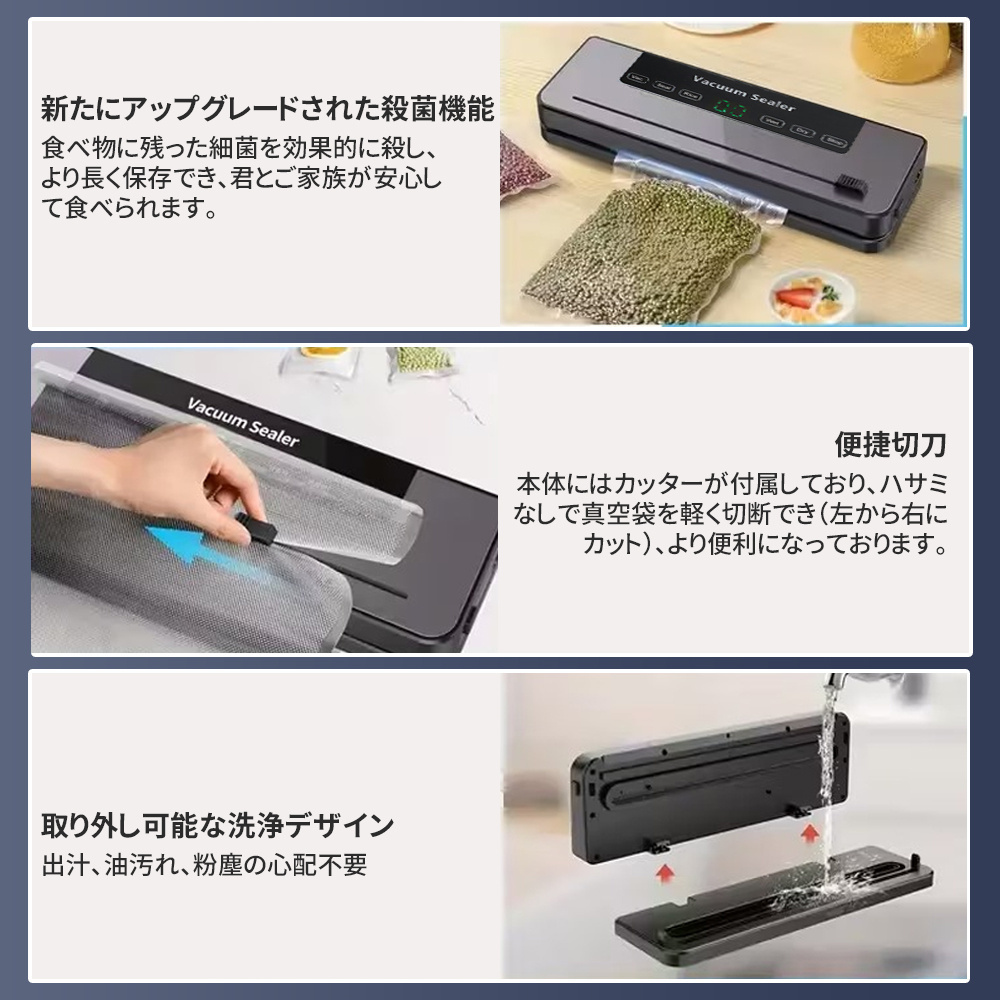 新たにアップグレードされた殺菌機能
食べ物に残った細菌を効果的に殺し、より長く保存でき、君とご家族が安心して食べられます。

Vacuum Sealer

Vacuum Sealer

便捷切刀
本体にはカッターが付属しており、ハサミなしで真空袋を軽く切断でき（左から右にカット）、より便利になっております。

取り外し可能な洗浄デザイン
出汁、油汚れ、粉塵の心配不要