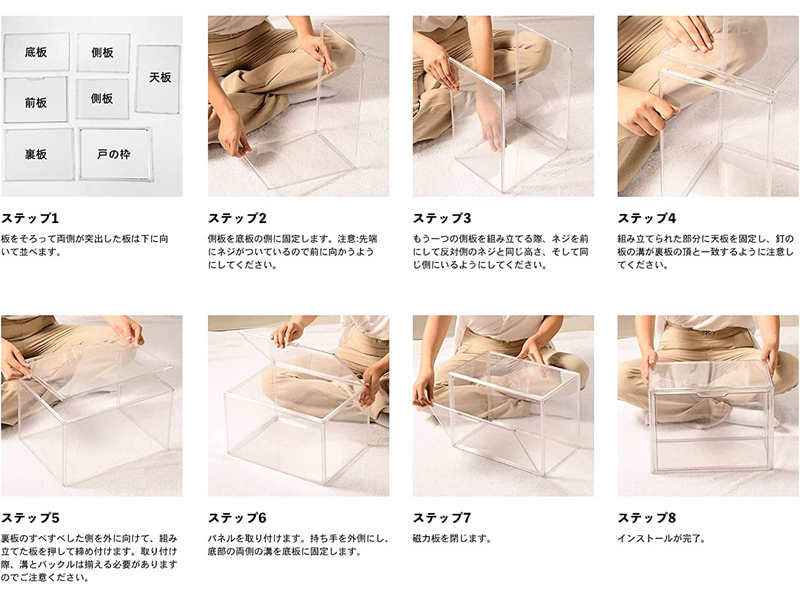 底板
側板
天板
前板
側板
裏板
戸の枠

ステップ1
板をそろって両側が突出した板は下に向いて並べます。

ステップ2
側板を底板の側に固定します。注意:先端にネジがついているので前に向かうようにしてください。

ステップ3
もう一つの側板を組み立てる際、ネジを前にして反対側のネジと同じ高さ、そして同じ側にいるようにしてください。

ステップ4
組み立てられた部分に天板を固定し、釘の板の溝が裏板の頂と一致するように注意してください。

ステップ5
裏板のすべすべした側を外に向けて、組み立てた板を押して締め付けます。取り付け際、溝とバックルは揃える必要がありますのでご注意ください。

ステップ6
パネルを取り付けます。持ち手を外側にし、底部の両側の溝を底板に固定します。

ステップ7
磁力板を閉じます。

ステップ8
インストールが完了。