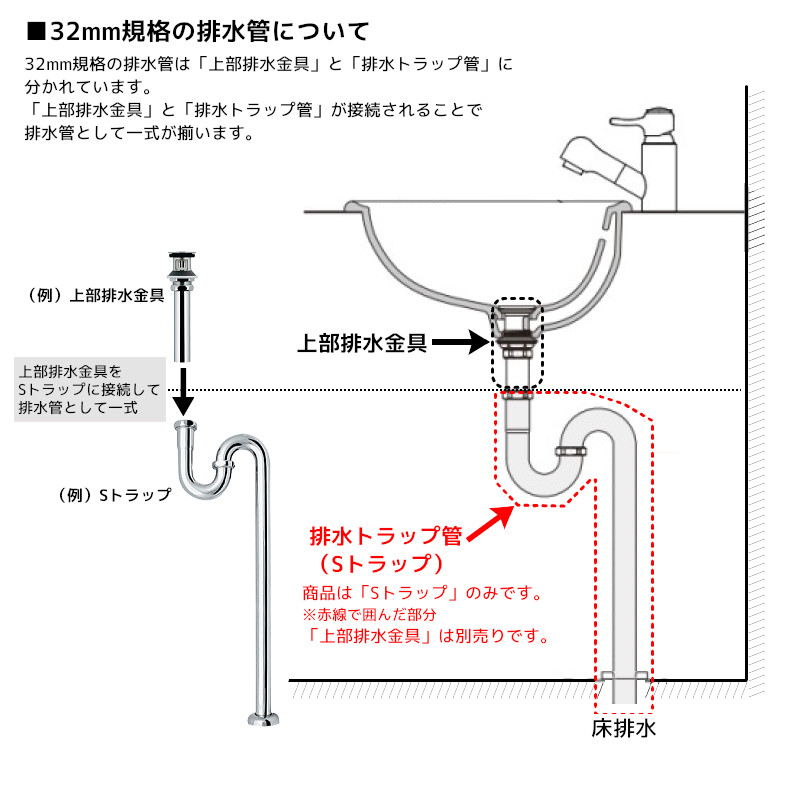 ■32mm規格の排水管について

32mm規格の排水管は「上部排水金具」と「排水トラップ管」に分かれています。
「上部排水金具」と「排水トラップ管」が接続されることで排水管として一式が揃います。

（例）上部排水金具

上部排水金具をSトラップに接続して排水管として一式

（例）Sトラップ

上部排水金具

排水トラップ管
（Sトラップ）

商品は「Sトラップ」のみです。
※赤線で囲んだ部分
「上部排水金具」は別売りです。

床排水