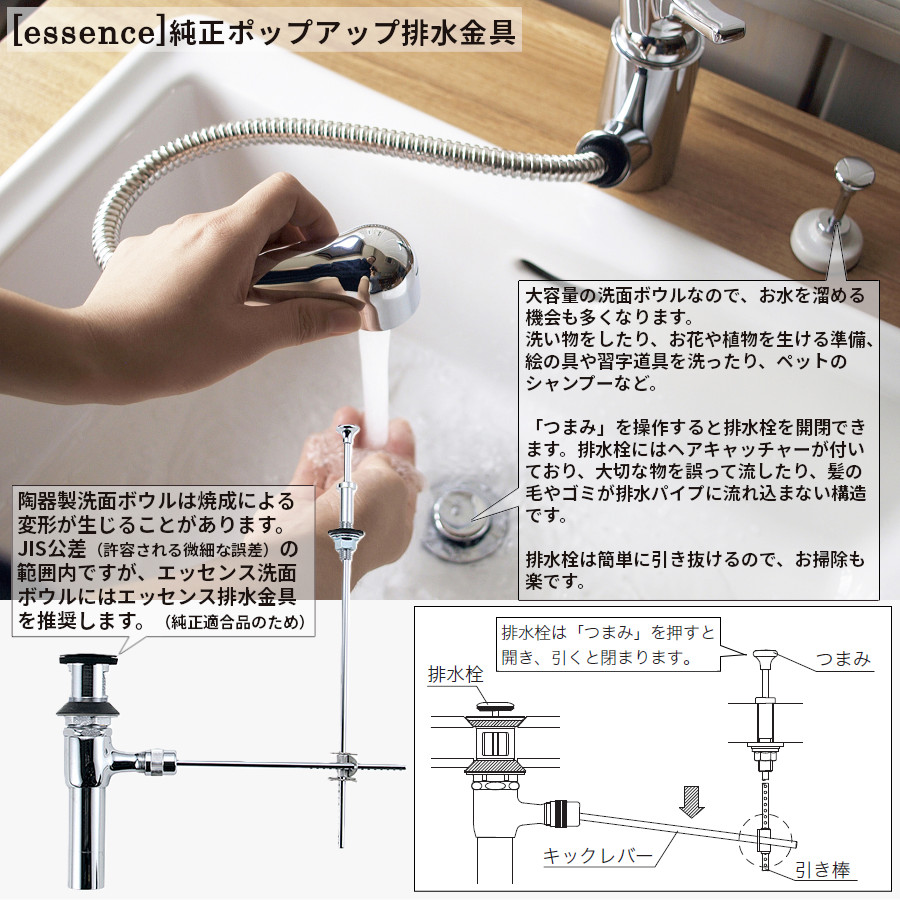 [essence]純正ポップアップ排水金具

大容量の洗面ボウルなので、お水を溜める機会も多くなります。
洗い物をしたり、お花や植物を生ける準備、絵の具や習字道具を洗ったり、ペットのシャンプーなど。

「つまみ」を操作すると排水栓を開閉できます。排水栓にはヘアキャッチャーが付いており、大切な物を誤って流したり、髪の毛やゴミが排水パイプに流れ込まない構造です。

排水栓は簡単に引き抜けるので、お掃除も楽です。

陶器製洗面ボウルは焼成による変形が生じることがあります。JIS公差（許容される微細な誤差）の範囲内ですが、エッセンス洗面ボウルにはエッセンス排水金具を推奨します。（純正適合品のため）

排水栓は「つまみ」を押すと開き、引くと閉まります。

つまみ

排水栓

キックレバー

引き棒