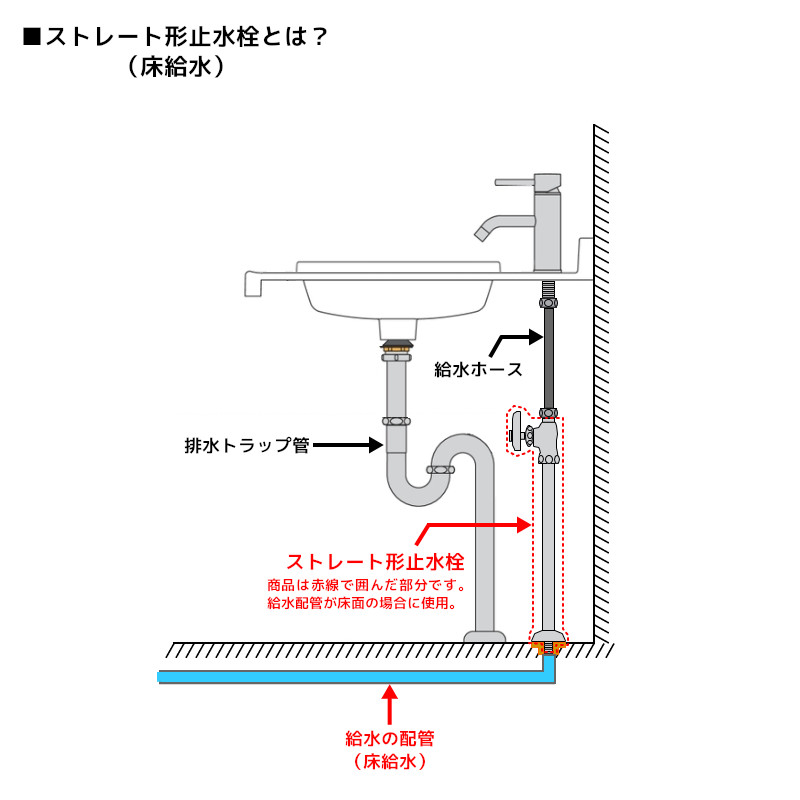 ■ストレート形止水栓とは？
（床給水）

給水ホース

排水トラップ管

ストレート形止水栓
商品は赤線で囲んだ部分です。
給水配管が床面の場合に使用。

給水の配管
（床給水）