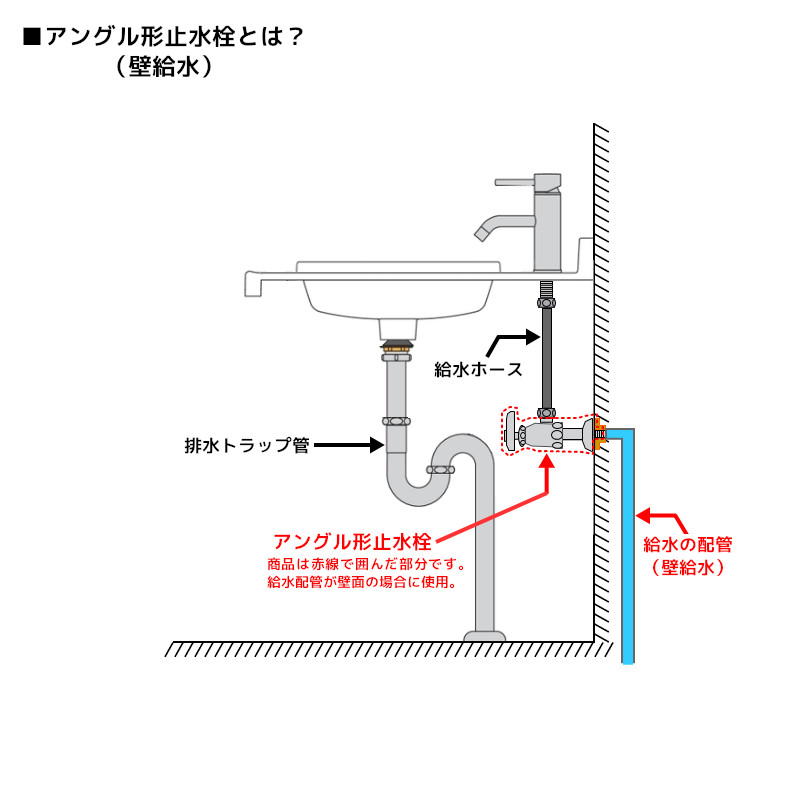 ■アングル形止水栓とは？
（壁給水）

給水ホース

排水トラップ管

アングル形止水栓
商品は赤線で囲んだ部分です。
給水配管が壁面の場合に使用。

給水の配管
（壁給水）