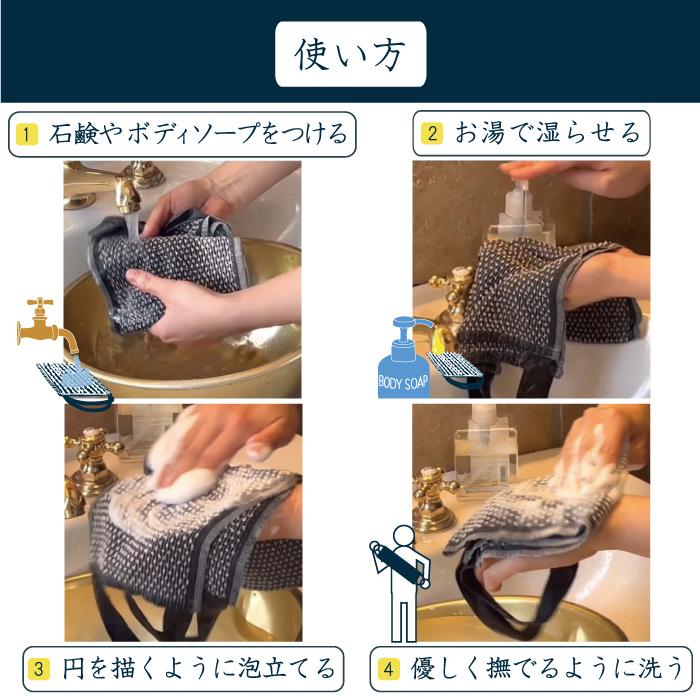 使い方

1 石鹸やボディソープをつける

2 お湯で湿らせる

BODY SOAP

3 円を描くように泡立てる

4 優しく撫でるように洗う