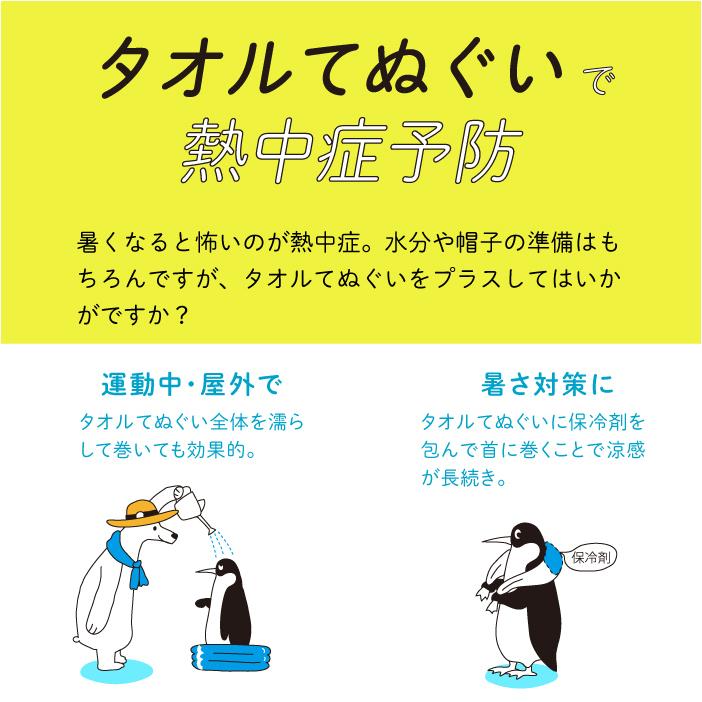 タオルてぬぐいで

熱中症予防

暑くなると怖いのが熱中症。水分や帽子の準備はもちろんですが、タオルてぬぐいをプラスしてはいかがですか？

運動中・屋外で

タオルてぬぐい全体を濡らして巻いても効果的。

暑さ対策に

タオルてぬぐいに保冷剤を包んで首に巻くことで涼感が長続き。

保冷剤