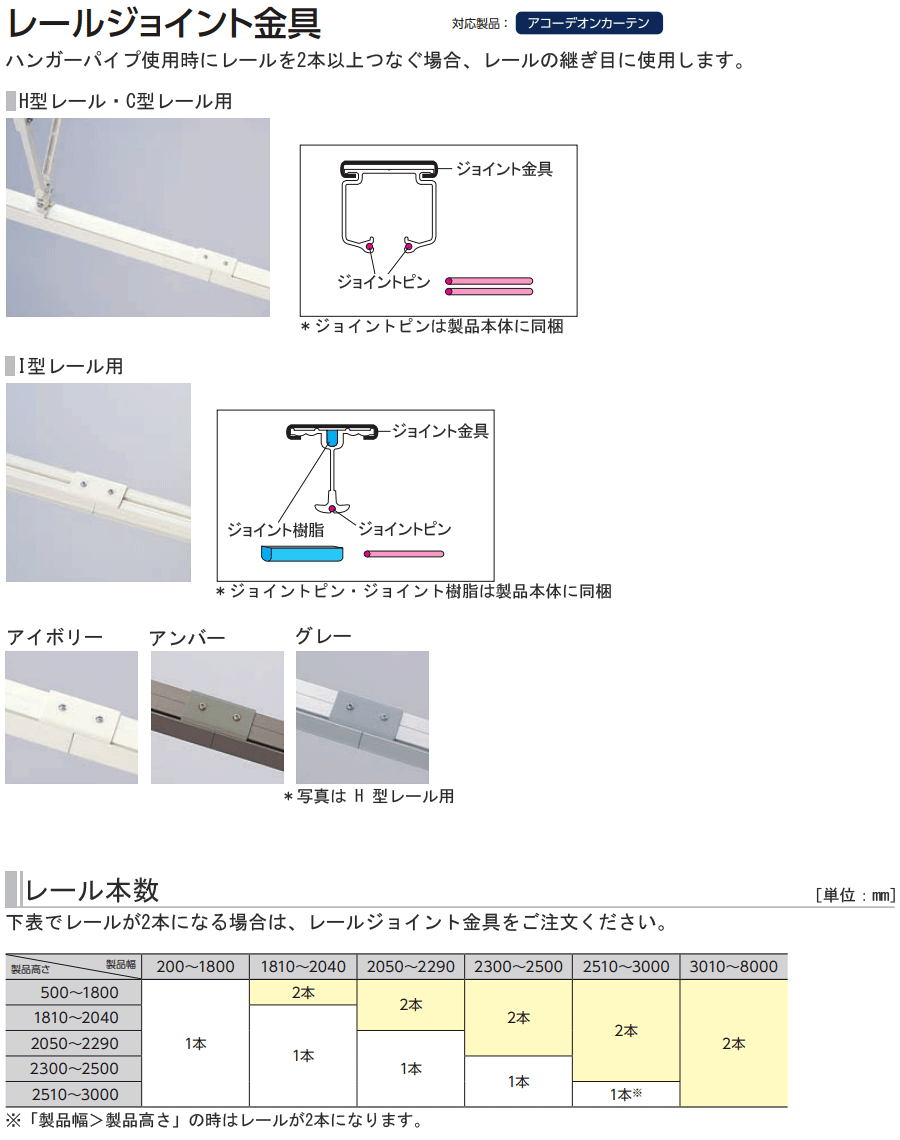 レールジョイント金具

対応製品： アコーデオンカーテン

ハンガーパイプ使用時にレールを2本以上つなぐ場合、レールの継ぎ目に使用します。

H型レール・C型レール用

ジョイント金具

ジョイントピン

＊ジョイントピンは製品本体に同梱

I型レール用

ジョイント金具

ジョイント樹脂

ジョイントピン

＊ジョイントピン・ジョイント樹脂は製品本体に同梱

アイボリー

アンバー

グレー

＊写真は H 型レール用

レール本数

［単位：mm］

下表でレールが2本になる場合は、レールジョイント金具をご注文ください。

| 製品高さ ＼ 製品幅 | 200～1800 | 1810～2040 | 2050～2290 | 2300～2500 | 2510～3000 | 3010～8000 |
|---|---|---|---|---|---|---|
| 500～1800 | 1本 | 2本 | 2本 | 2本 | 2本 | 2本 |
| 1810～2040 | 1本 | 1本 | 2本 | 2本 | 2本 | 2本 |
| 2050～2290 | 1本 | 1本 | 1本 | 2本 | 2本 | 2本 |
| 2300～2500 | 1本 | 1本 | 1本 | 1本 | 2本 | 2本 |
| 2510～3000 | 1本 | 1本 | 1本 | 1本 | 1本※ | 2本 |

※「製品幅＞製品高さ」の時はレールが2本になります。