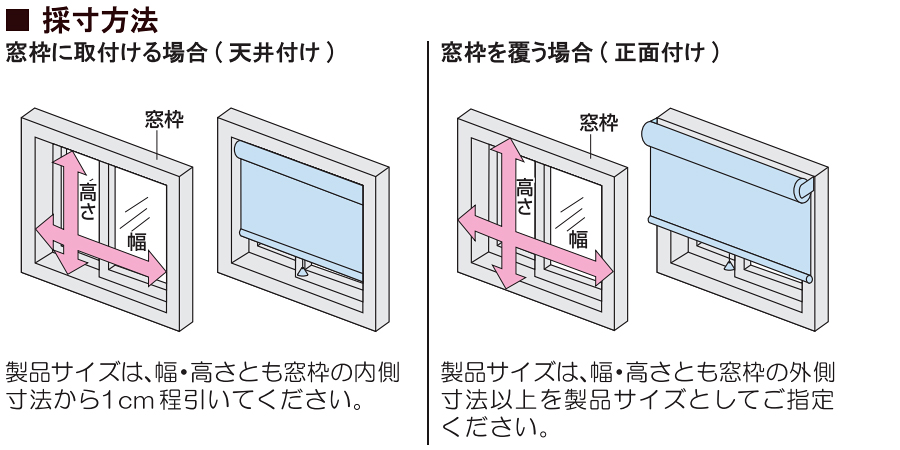 ■ 採寸方法

窓枠に取付ける場合（天井付け）

窓枠

高さ

幅

製品サイズは、幅・高さとも窓枠の内側寸法から1cm程引いてください。

窓枠を覆う場合（正面付け）

窓枠

高さ

幅

製品サイズは、幅・高さとも窓枠の外側寸法以上を製品サイズとしてご指定ください。