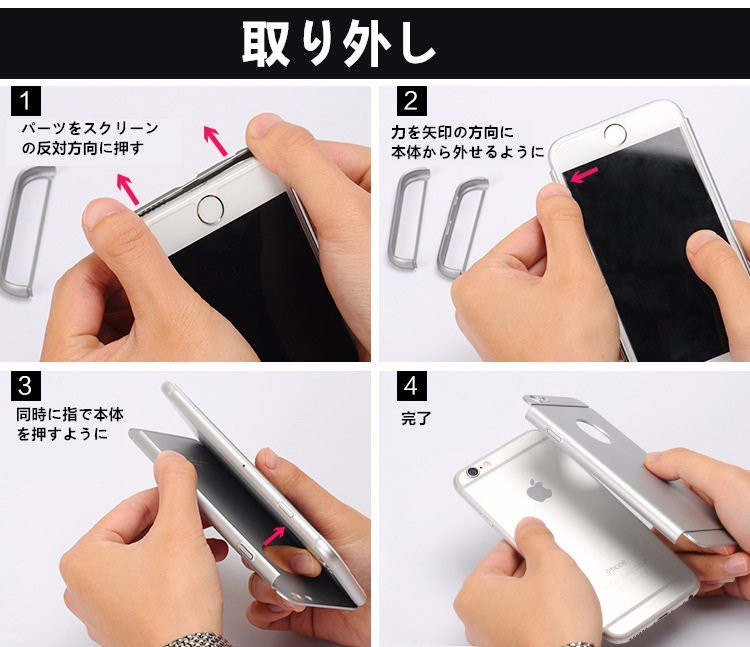 取り外し

1
パーツをスクリーンの反対方向に押す

2
力を矢印の方向に本体から外せるように

3
同時に指で本体を押すように

4
完了

iPhone