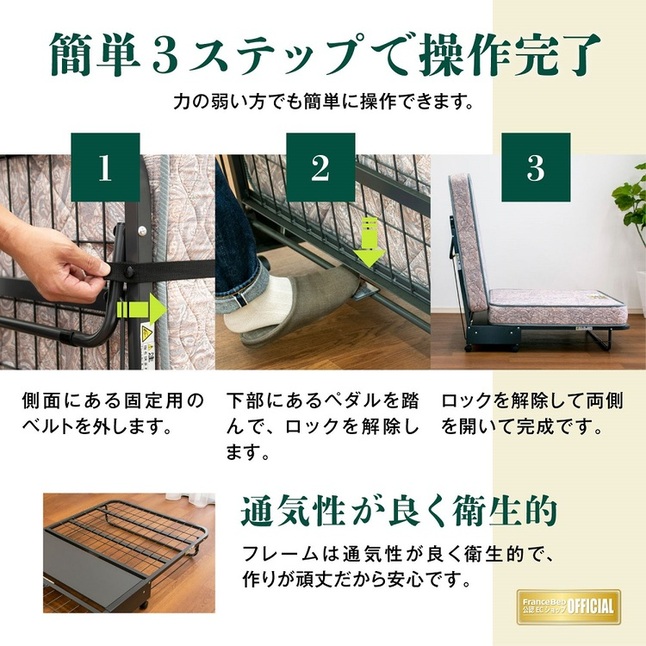 簡単3ステップで操作完了

力の弱い方でも簡単に操作できます。

1

2

3

側面にある固定用のベルトを外します。

下部にあるペダルを踏んで、ロックを解除します。

ロックを解除して両側を開いて完成です。

通気性が良く衛生的

フレームは通気性が良く衛生的で、作りが頑丈だから安心です。

FranceBed 公認ECショップ OFFICIAL