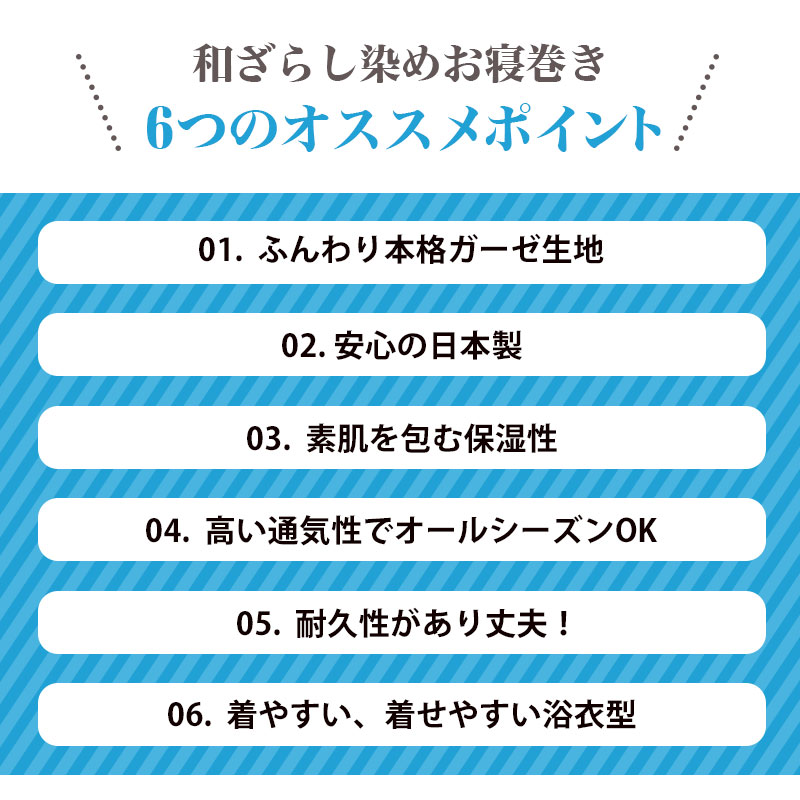 和ざらし染めお寝巻き
6つのオススメポイント

01.ふんわり本格ガーゼ生地

02.安心の日本製

03.素肌を包む保湿性

04.高い通気性でオールシーズンOK

05.耐久性があり丈夫！

06.着やすい、着せやすい浴衣型