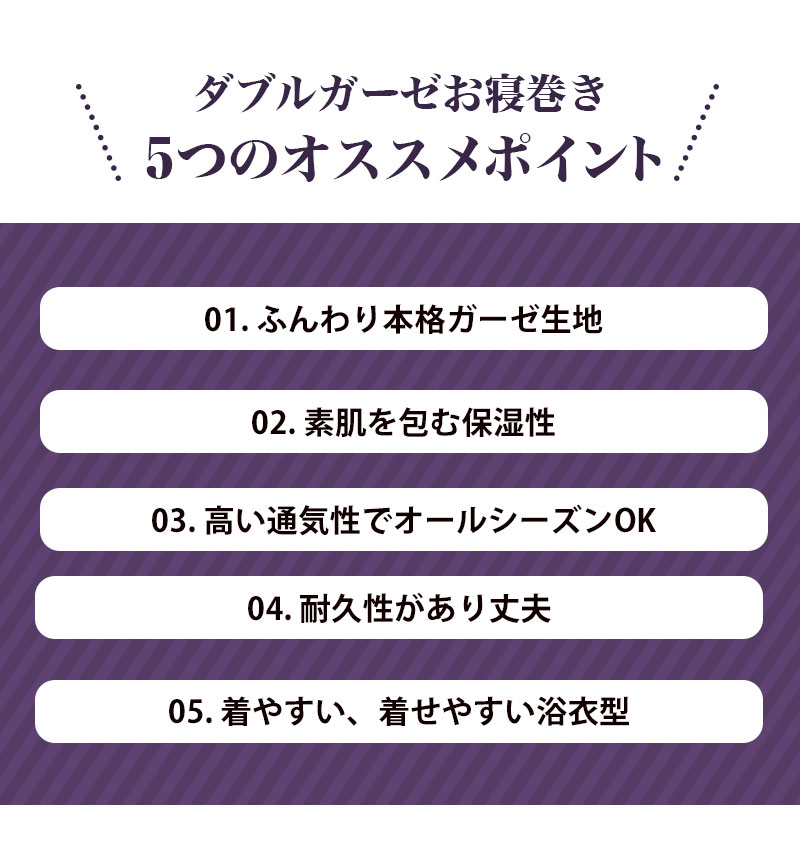 ダブルガーゼお寝巻き
5つのオススメポイント

01.ふんわり本格ガーゼ生地

02.素肌を包む保湿性

03.高い通気性でオールシーズンOK

04.耐久性があり丈夫

05.着やすい、着せやすい浴衣型