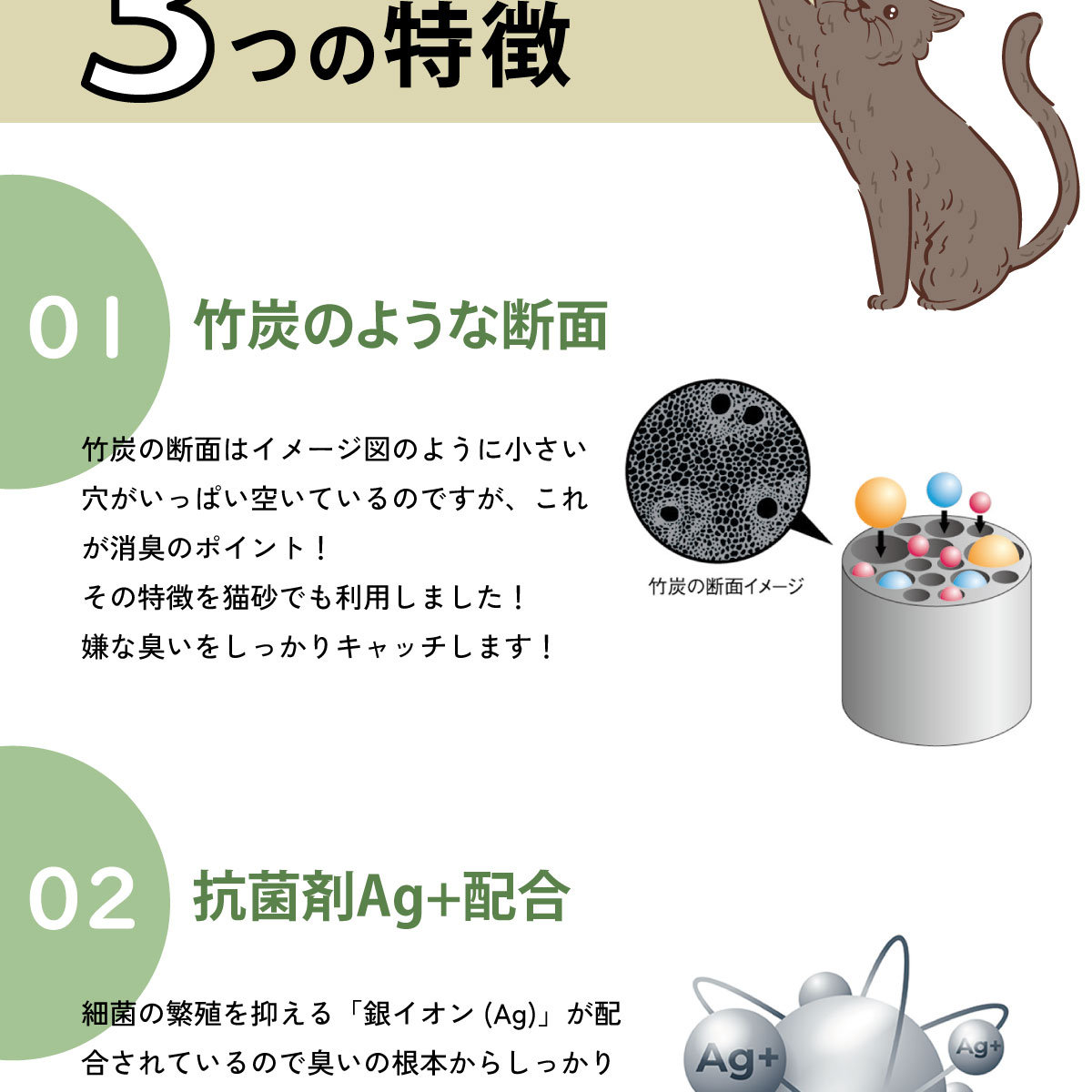 3つの特徴

01 竹炭のような断面

竹炭の断面はイメージ図のように小さい穴がいっぱい空いているのですが、これが消臭のポイント！
その特徴を猫砂でも利用しました！
嫌な臭いをしっかりキャッチします！

竹炭の断面イメージ

02 抗菌剤Ag+配合

細菌の繁殖を抑える「銀イオン (Ag)」が配合されているので臭いの根本からしっかり

Ag+
Ag+