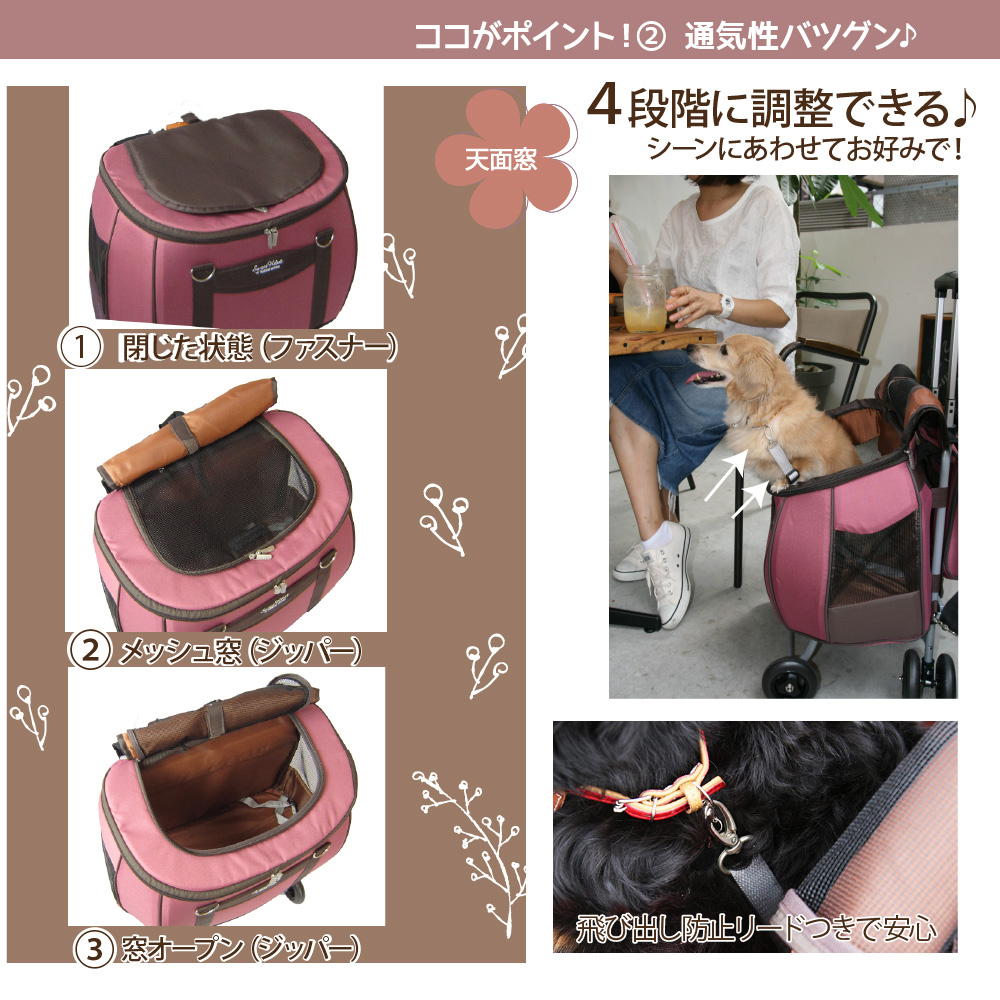 ココがポイント！② 通気性バツグン♪

天面窓

4段階に調整できる♪
シーンにあわせてお好みで！

① 閉じた状態（ファスナー）

② メッシュ窓（ジッパー）

③ 窓オープン（ジッパー）

飛び出し防止リードつきで安心