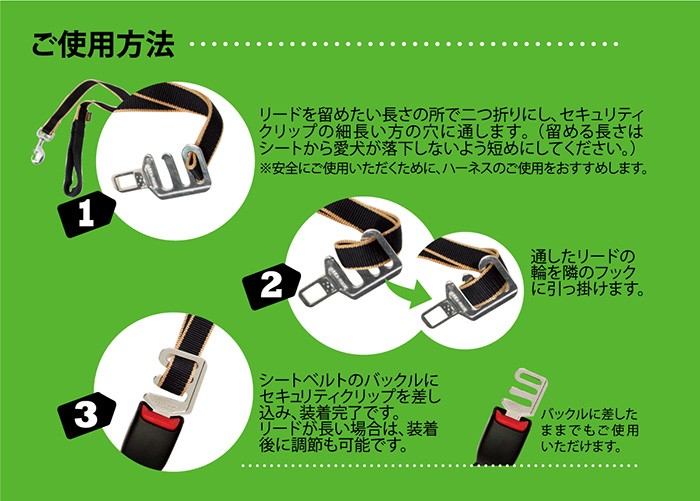 ご使用方法

1

リードを留めたい長さの所で二つ折りにし、セキュリティクリップの細長い方の穴に通します。（留める長さはシートから愛犬が落下しないよう短めにしてください。）
※安全にご使用いただくために、ハーネスのご使用をおすすめします。

2

通したリードの輪を隣のフックに引っ掛けます。

3

シートベルトのバックルにセキュリティクリップを差し込み、装着完了です。
リードが長い場合は、装着後に調節も可能です。

バックルに差したままでもご使用いただけます。