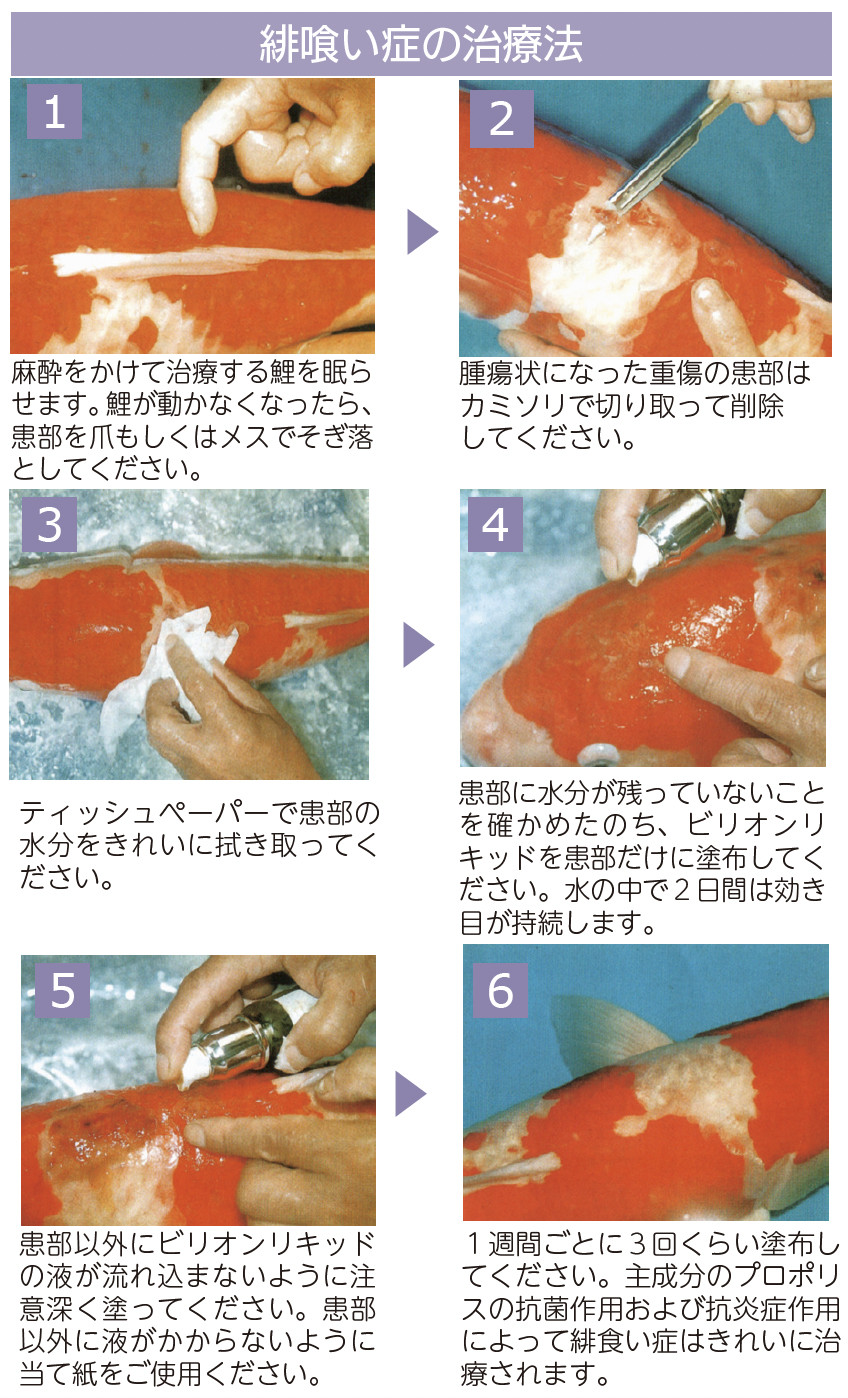 緋喰い症の治療法

1

麻酔をかけて治療する鯉を眠らせます。鯉が動かなくなったら、患部を爪もしくはメスでそぎ落としてください。

2

腫瘍状になった重傷の患部はカミソリで切り取って削除してください。

3

ティッシュペーパーで患部の水分をきれいに拭き取ってください。

4

患部に水分が残っていないことを確かめたのち、ビリオンリキッドを患部だけに塗布してください。水の中で２日間は効き目が持続します。

5

患部以外にビリオンリキッドの液が流れ込まないように注意深く塗ってください。患部以外に液がかからないように当て紙をご使用ください。

6

１週間ごとに３回くらい塗布してください。主成分のプロポリスの抗菌作用および抗炎症作用によって緋食い症はきれいに治療されます。