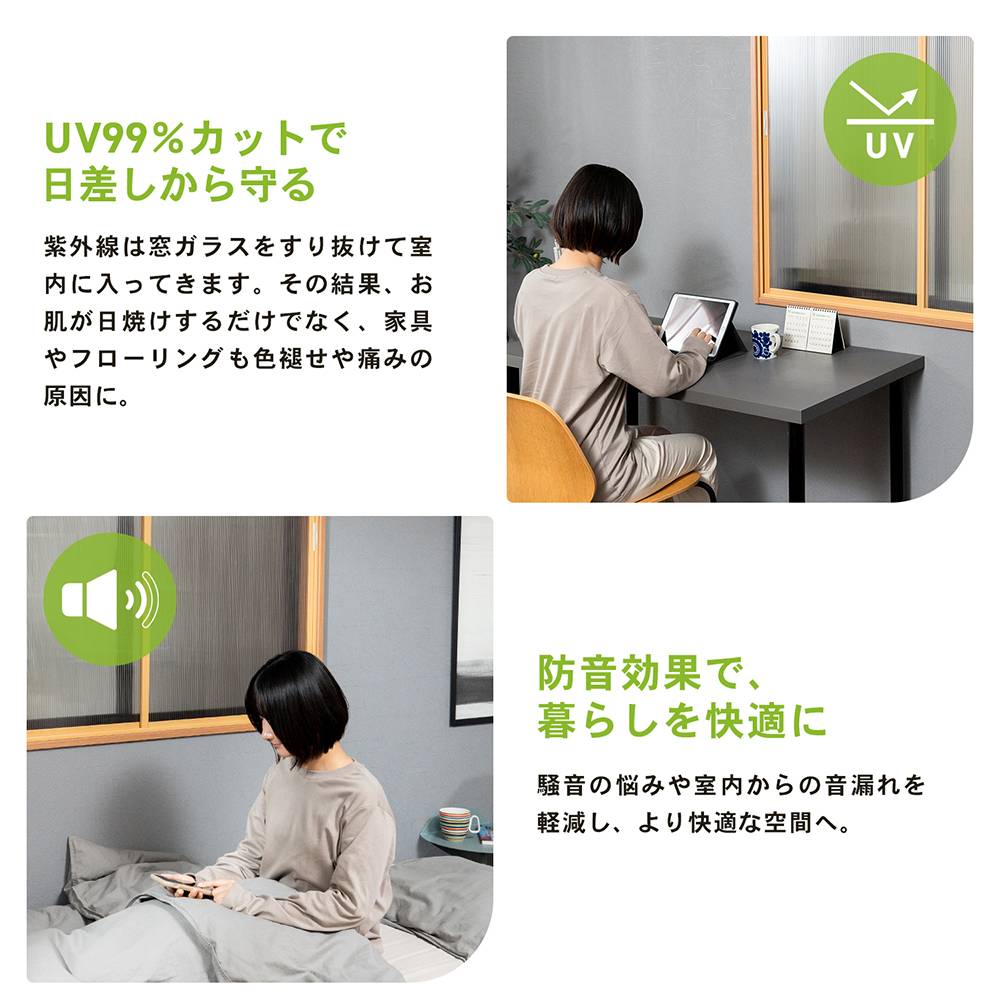 UV99%カットで
日差しから守る

紫外線は窓ガラスをすり抜けて室内に入ってきます。その結果、お肌が日焼けするだけでなく、家具やフローリングも色褪せや痛みの原因に。

UV

防音効果で、
暮らしを快適に

騒音の悩みや室内からの音漏れを軽減し、より快適な空間へ。