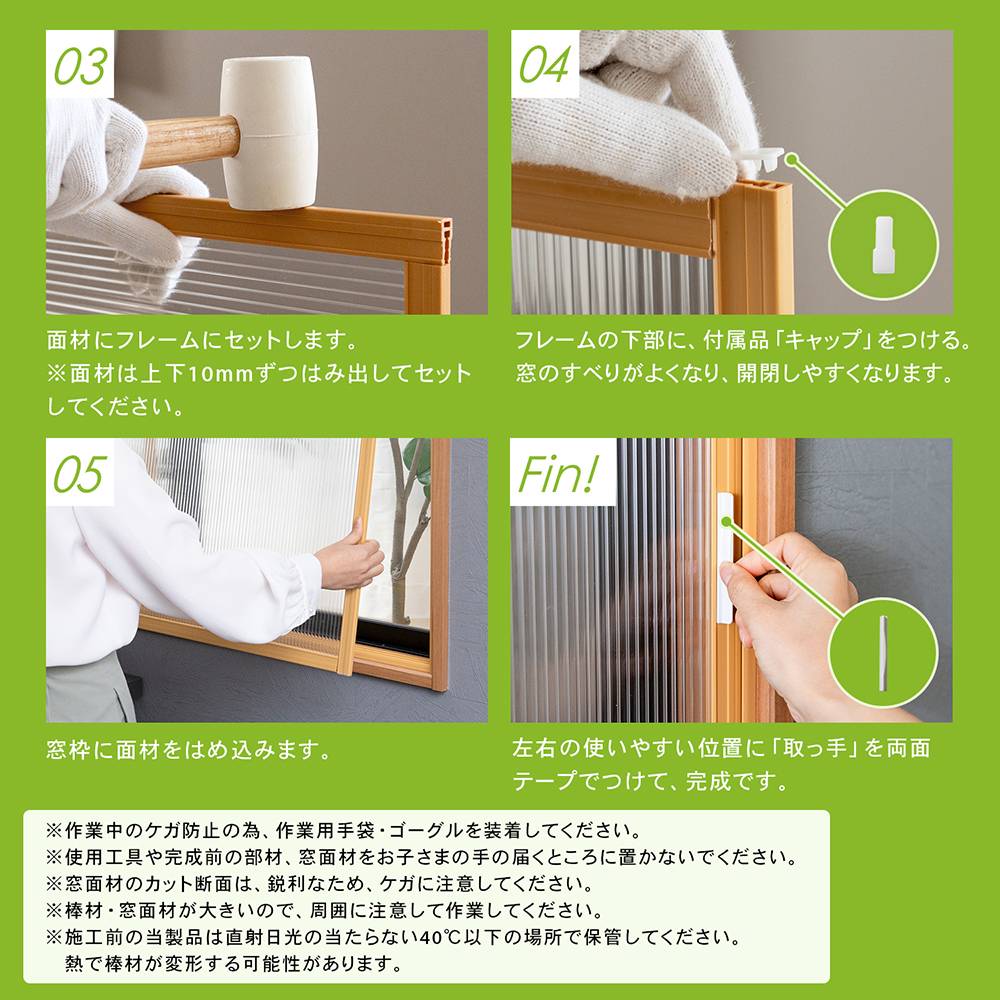 03

面材にフレームにセットします。
※面材は上下10mmずつはみ出してセットしてください。

04

フレームの下部に、付属品「キャップ」をつける。
窓のすべりがよくなり、開閉しやすくなります。

05

窓枠に面材をはめ込みます。

Fin!

左右の使いやすい位置に「取っ手」を両面テープでつけて、完成です。

※作業中のケガ防止の為、作業用手袋・ゴーグルを装着してください。
※使用工具や完成前の部材、窓面材をお子さまの手の届くところに置かないでください。
※窓面材のカット断面は、鋭利なため、ケガに注意してください。
※棒材・窓面材が大きいので、周囲に注意して作業してください。
※施工前の当製品は直射日光の当たらない40℃以下の場所で保管してください。
熱で棒材が変形する可能性があります。