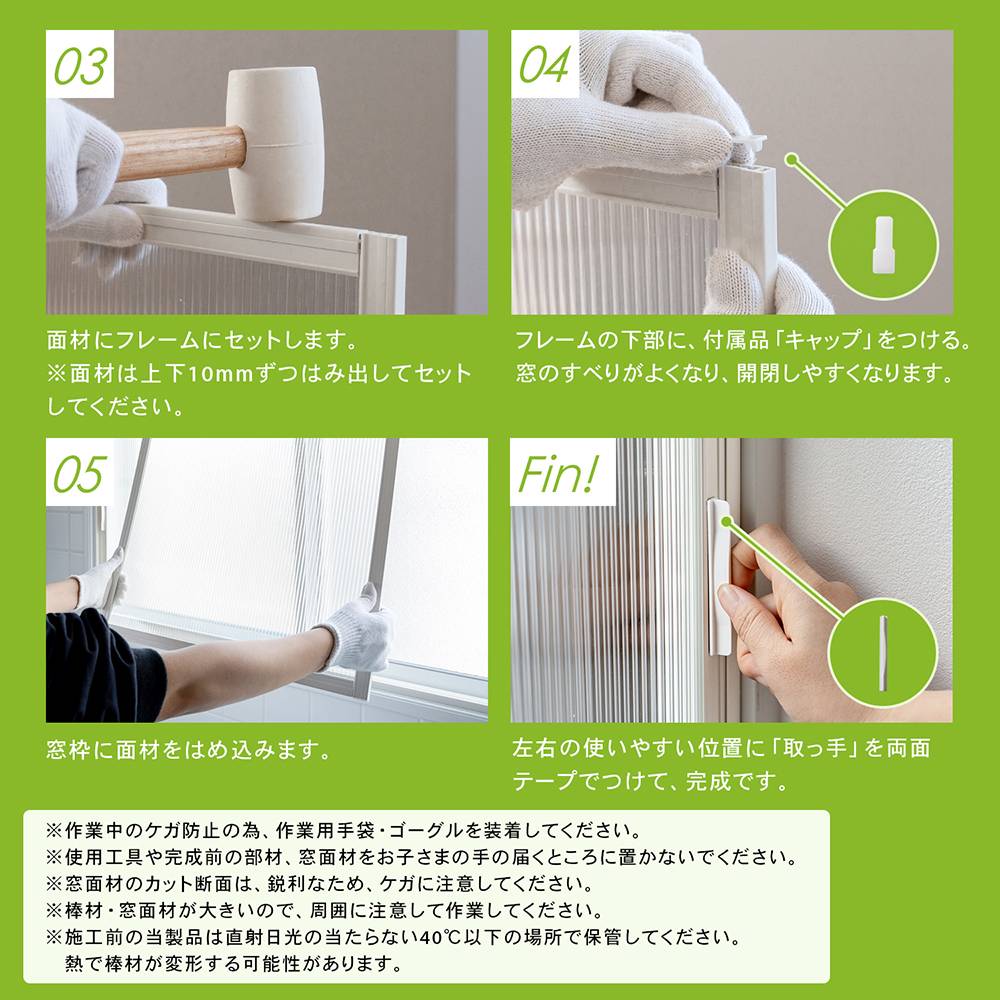 03

面材にフレームにセットします。
※面材は上下10mmずつはみ出してセットしてください。

04

フレームの下部に、付属品「キャップ」をつける。
窓のすべりがよくなり、開閉しやすくなります。

05

窓枠に面材をはめ込みます。

Fin!

左右の使いやすい位置に「取っ手」を両面テープでつけて、完成です。

※作業中のケガ防止の為、作業用手袋・ゴーグルを装着してください。
※使用工具や完成前の部材、窓面材をお子さまの手の届くところに置かないでください。
※窓面材のカット断面は、鋭利なため、ケガに注意してください。
※棒材・窓面材が大きいので、周囲に注意して作業してください。
※施工前の当製品は直射日光の当たらない40℃以下の場所で保管してください。
熱で棒材が変形する可能性があります。