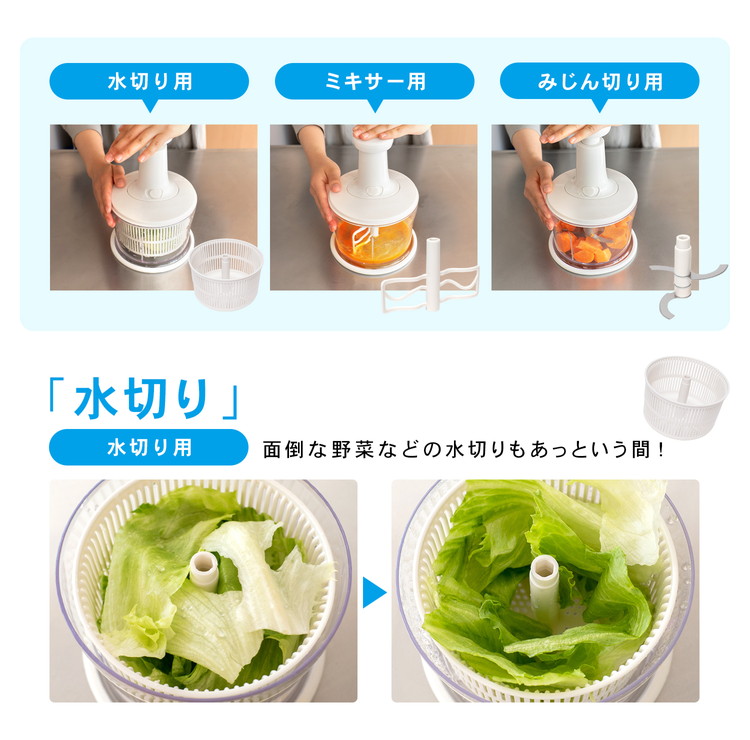 水切り用

ミキサー用

みじん切り用

「水切り」

水切り用

面倒な野菜などの水切りもあっという間！