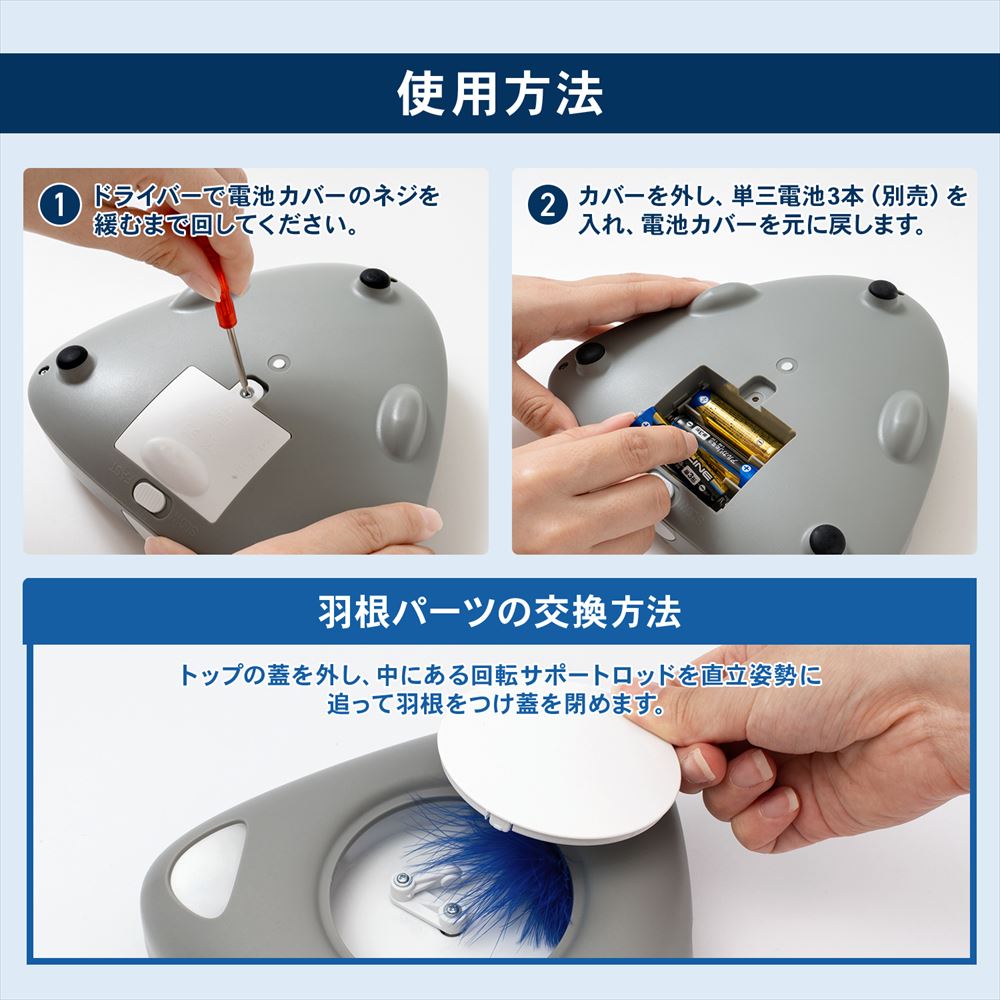 使用方法

1 ドライバーで電池カバーのネジを緩むまで回してください。

2 カバーを外し、単三電池3本（別売）を入れ、電池カバーを元に戻します。

羽根パーツの交換方法

トップの蓋を外し、中にある回転サポートロッドを直立姿勢に追って羽根をつけ蓋を閉めます。