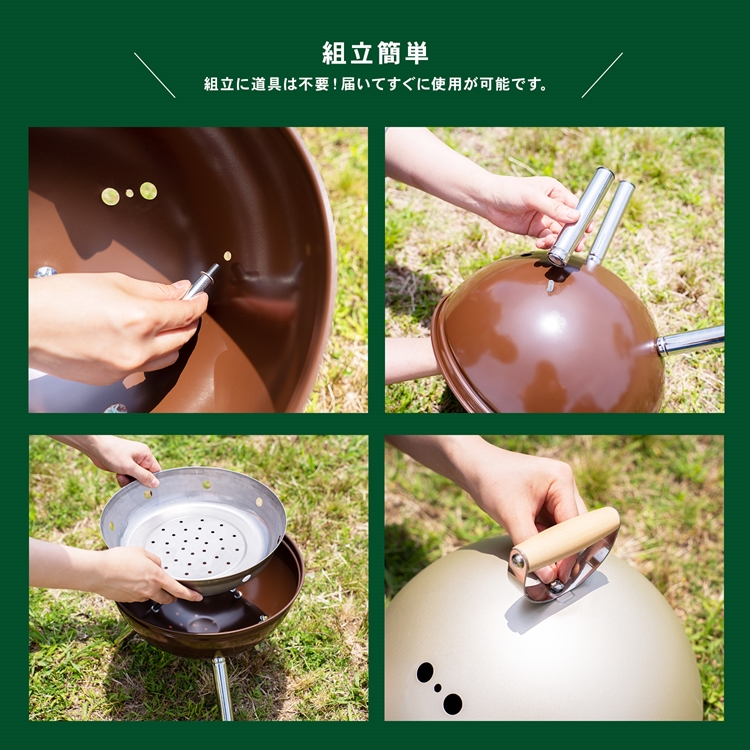 組立簡単

組立に道具は不要！届いてすぐに使用が可能です。