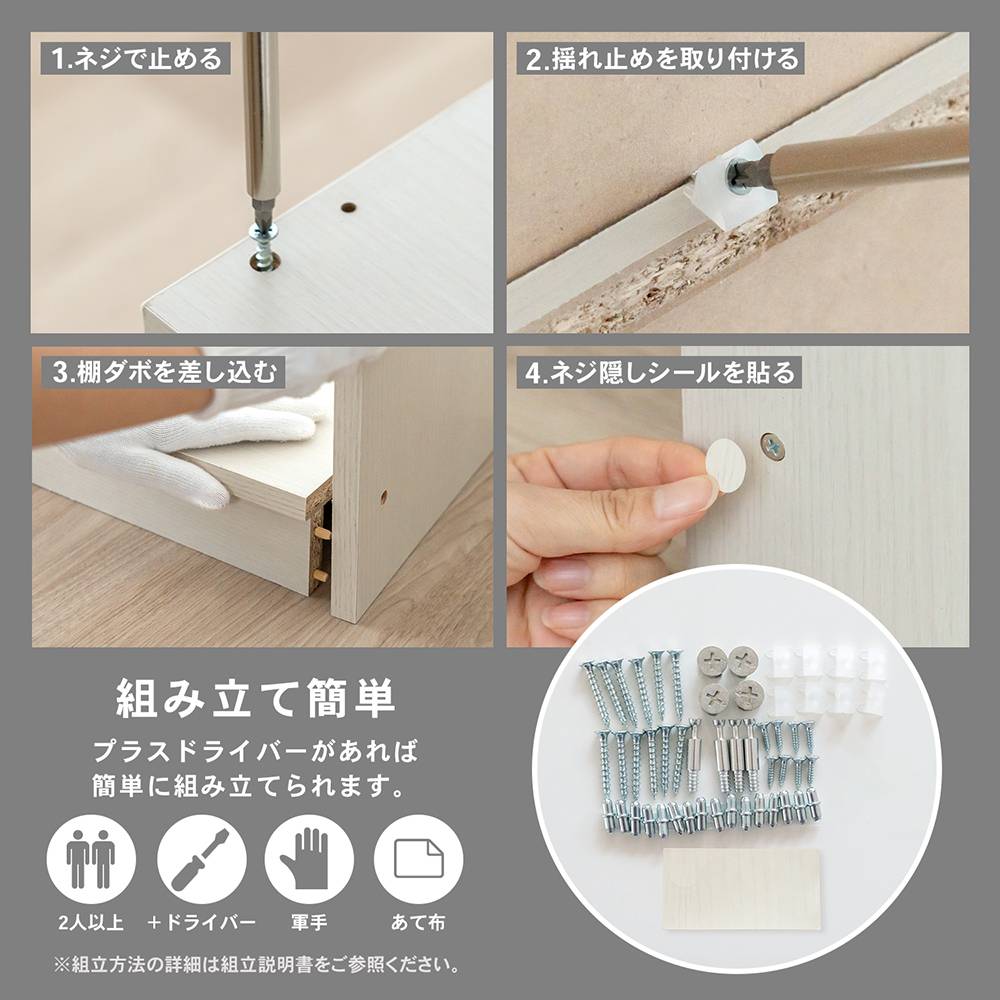 1.ネジで止める

2.揺れ止めを取り付ける

3.棚ダボを差し込む

4.ネジ隠しシールを貼る

組み立て簡単

プラスドライバーがあれば簡単に組み立てられます。

2人以上

＋ドライバー

軍手

あて布

※組立方法の詳細は組立説明書をご参照ください。