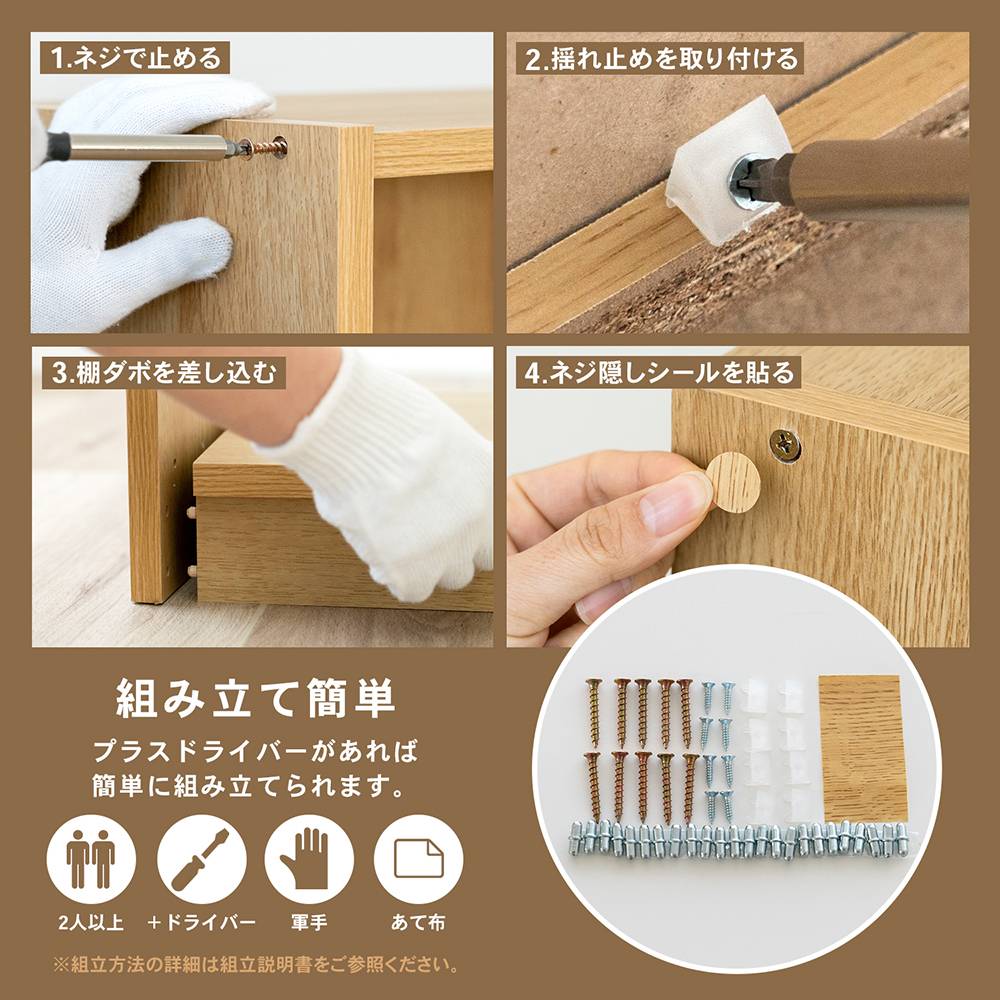 1.ネジで止める

2.揺れ止めを取り付ける

3.棚ダボを差し込む

4.ネジ隠しシールを貼る

組み立て簡単

プラスドライバーがあれば簡単に組み立てられます。

2人以上

＋ドライバー

軍手

あて布

※組立方法の詳細は組立説明書をご参照ください。