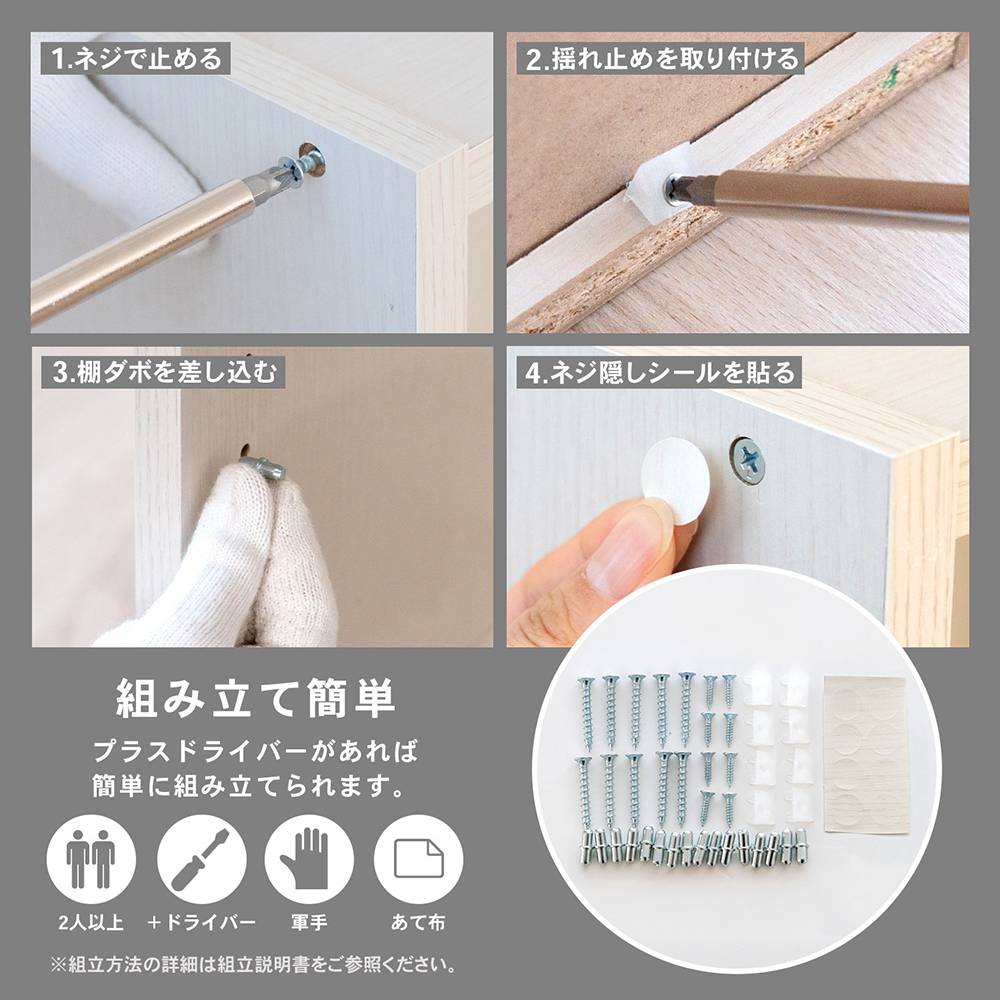 1.ネジで止める

2.揺れ止めを取り付ける

3.棚ダボを差し込む

4.ネジ隠しシールを貼る

組み立て簡単

プラスドライバーがあれば簡単に組み立てられます。

2人以上

＋ドライバー

軍手

あて布

※組立方法の詳細は組立説明書をご参照ください。