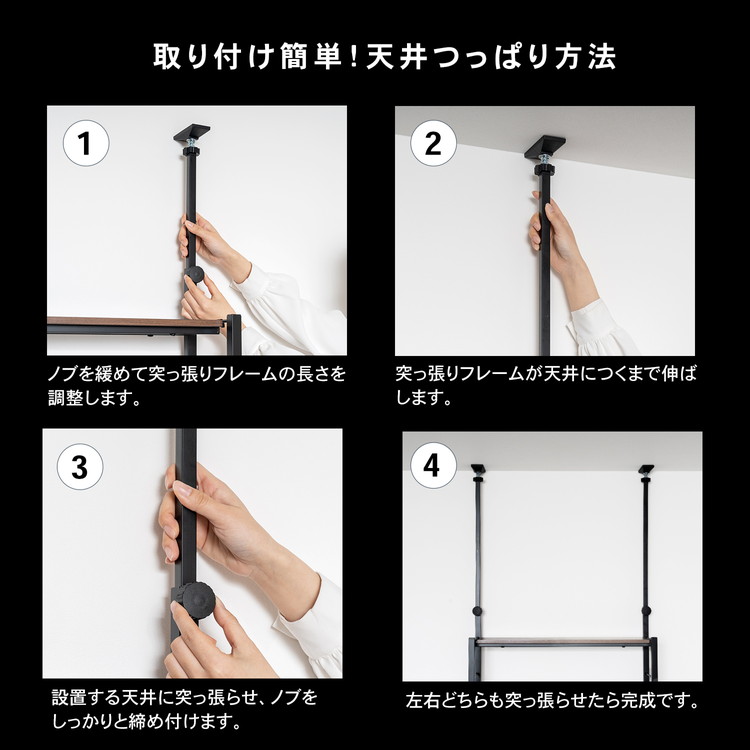 取り付け簡単！天井つっぱり方法

1

ノブを緩めて突っ張りフレームの長さを調整します。

2

突っ張りフレームが天井につくまで伸ばします。

3

設置する天井に突っ張らせ、ノブをしっかりと締め付けます。

4

左右どちらも突っ張らせたら完成です。