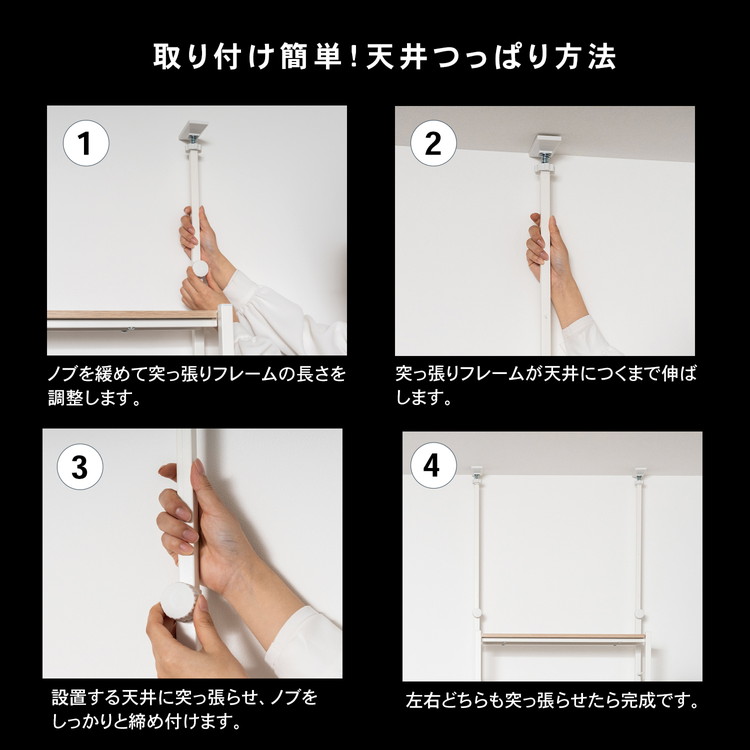 取り付け簡単！天井つっぱり方法

1

ノブを緩めて突っ張りフレームの長さを調整します。

2

突っ張りフレームが天井につくまで伸ばします。

3

設置する天井に突っ張らせ、ノブをしっかりと締め付けます。

4

左右どちらも突っ張らせたら完成です。