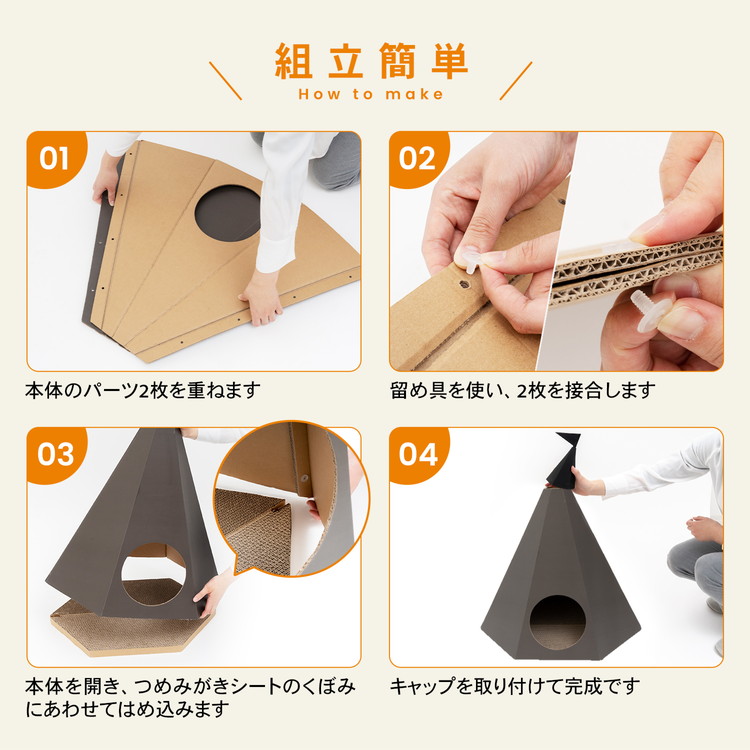 組立簡単
How to make

01

本体のパーツ2枚を重ねます

02

留め具を使い、2枚を接合します

03

本体を開き、つめみがきシートのくぼみにあわせてはめ込みます

04

キャップを取り付けて完成です