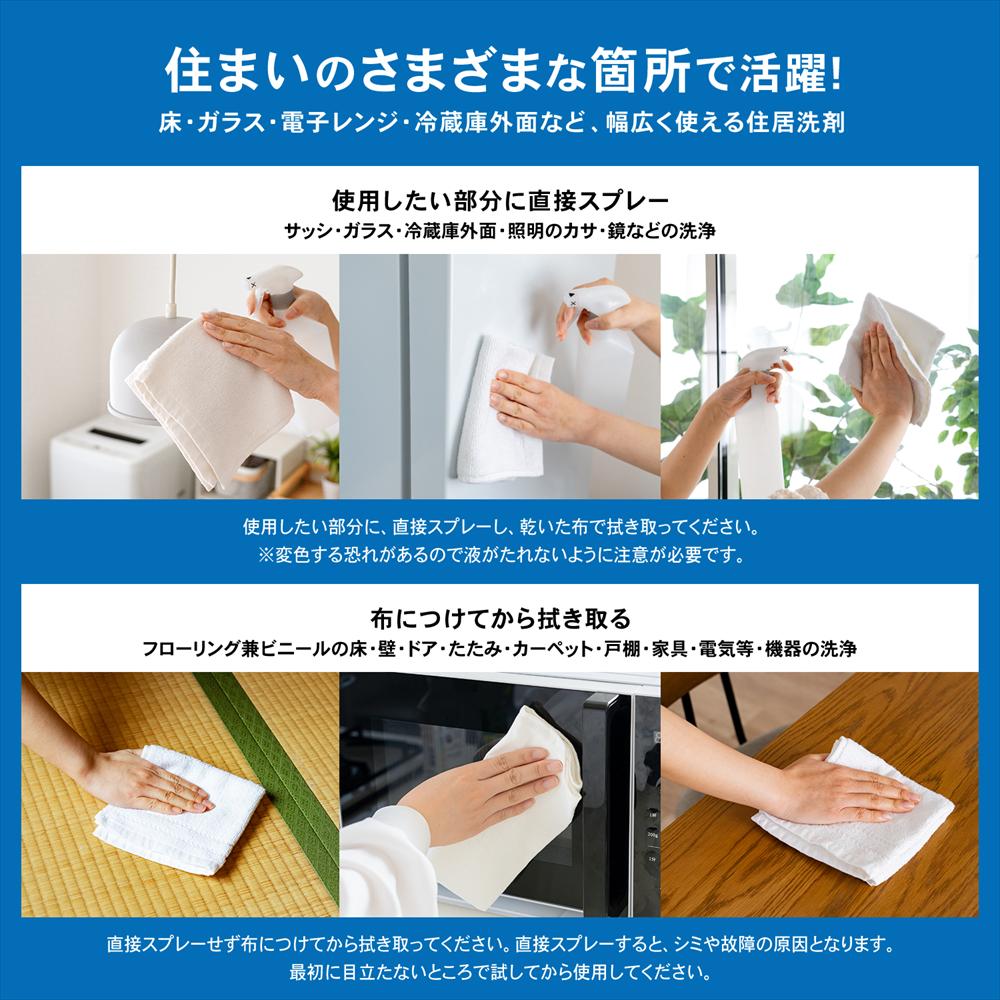 住まいのさまざまな箇所で活躍!
床・ガラス・電子レンジ・冷蔵庫外面など、幅広く使える住居洗剤

使用したい部分に直接スプレー
サッシ・ガラス・冷蔵庫外面・照明のカサ・鏡などの洗浄

使用したい部分に、直接スプレーし、乾いた布で拭き取ってください。
※変色する恐れがあるので液がたれないように注意が必要です。

布につけてから拭き取る
フローリング兼ビニールの床・壁・ドア・たたみ・カーペット・戸棚・家具・電気等・機器の洗浄

直接スプレーせず布につけてから拭き取ってください。直接スプレーすると、シミや故障の原因となります。
最初に目立たないところで試してから使用してください。