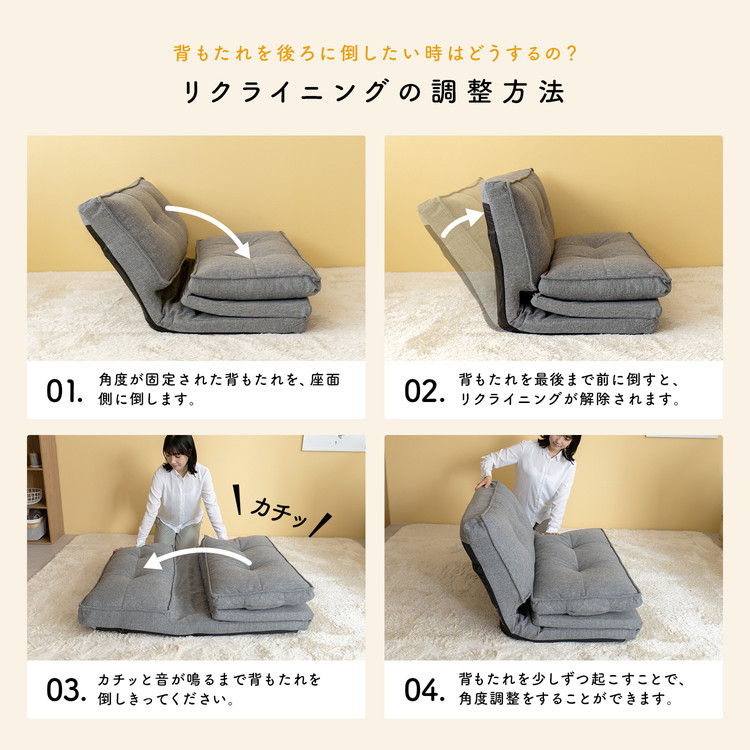 背もたれを後ろに倒したい時はどうするの?

リクライニングの調整方法

01. 角度が固定された背もたれを、座面側に倒します。

02. 背もたれを最後まで前に倒すと、リクライニングが解除されます。

カチッ

03. カチッと音が鳴るまで背もたれを倒しきってください。

04. 背もたれを少しずつ起こすことで、角度調整をすることができます。